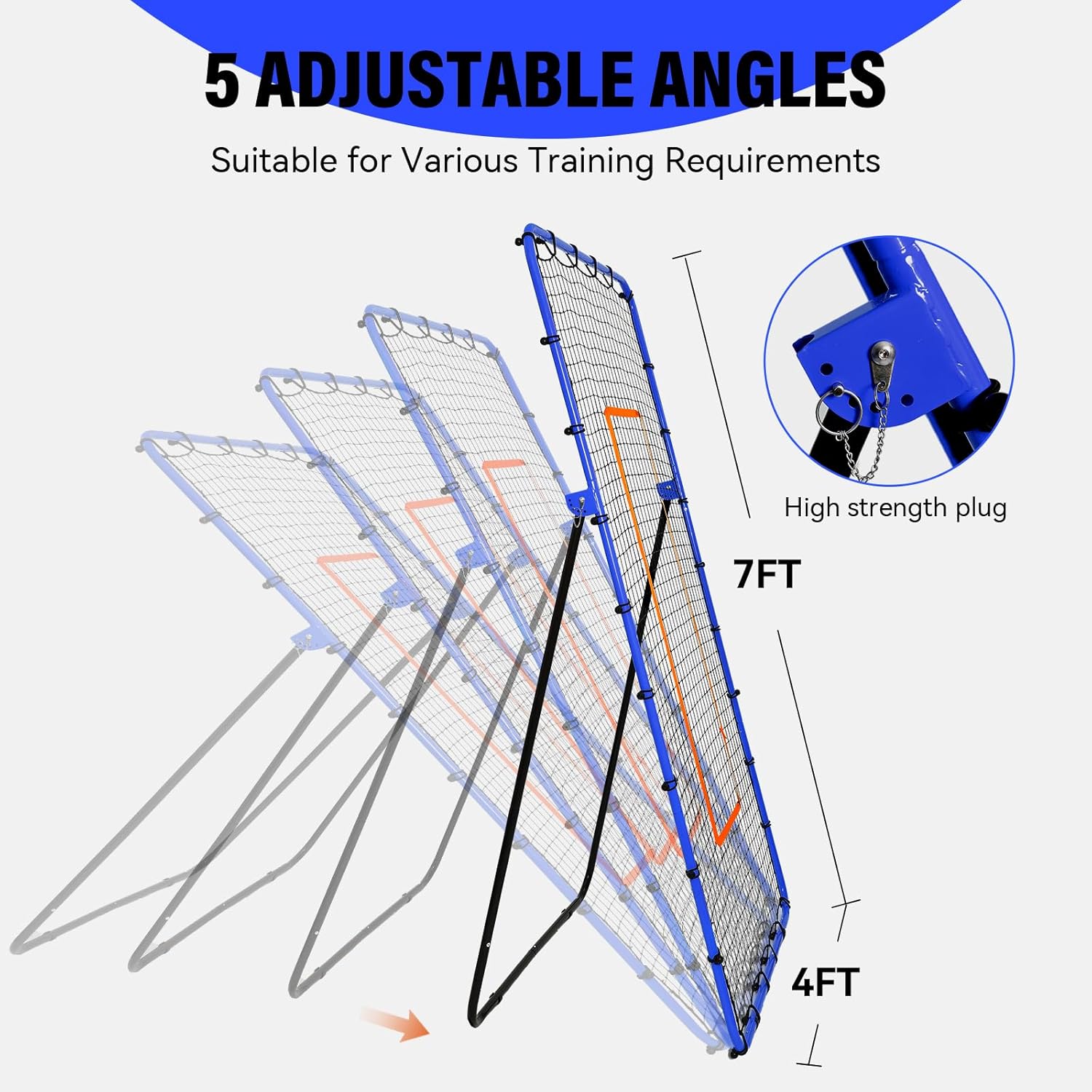 5 ADJUSTABLE ANGLES

Suitable for Various Training Requirements

High strength plug

7FT

4FT