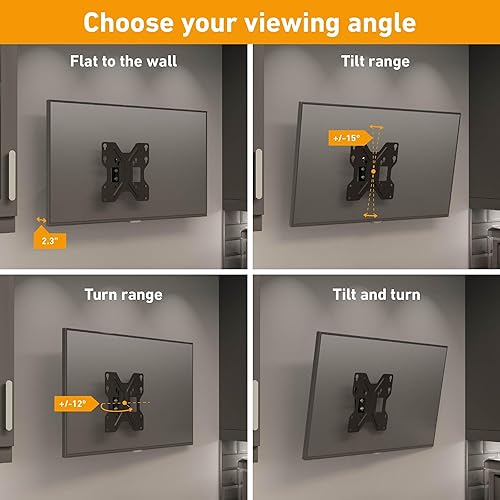 Choose your viewing angle

Flat to the wall

2.3"

Tilt range

+/-15°

Turn range

+/-12°

Tilt and turn