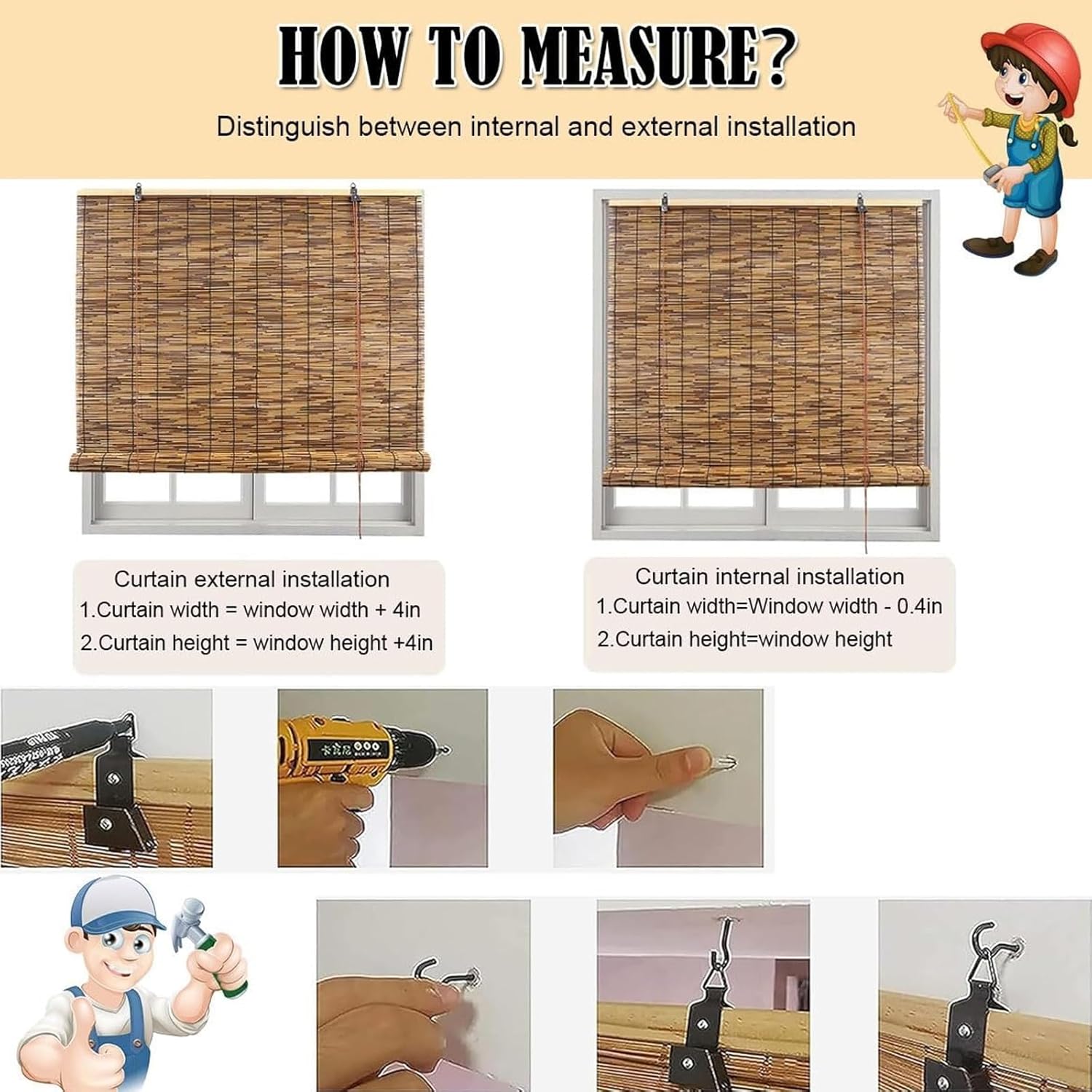 HOW TO MEASURE?

Distinguish between internal and external installation

Curtain external installation
1.Curtain width = window width + 4in
2.Curtain height = window height +4in

Curtain internal installation
1.Curtain width=Window width - 0.4in
2.Curtain height=window height