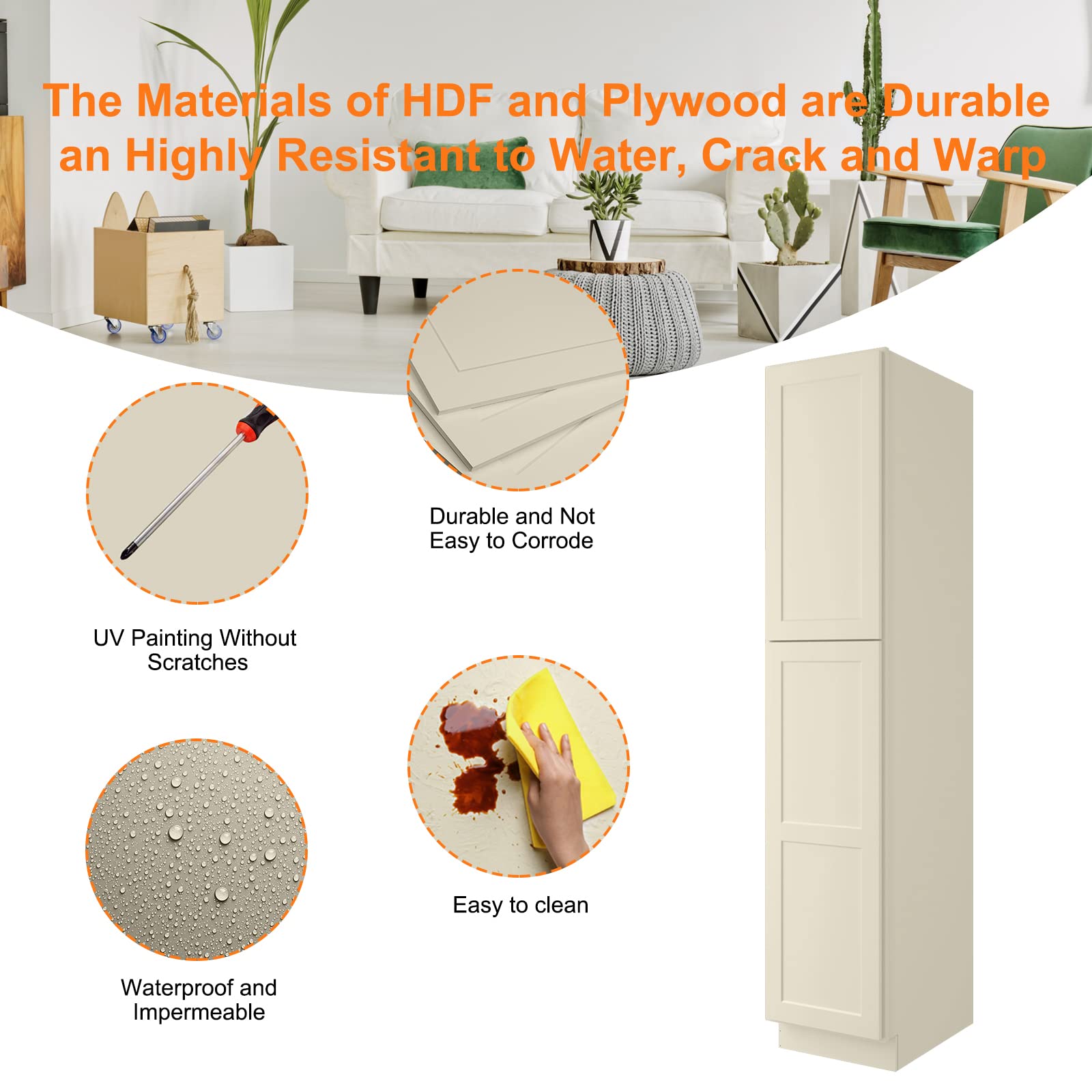 The Materials of HDF and Plywood are Durable an Highly Resistant to Water, Crack and Warp

Durable and Not Easy to Corrode

UV Painting Without Scratches

Easy to clean

Waterproof and Impermeable