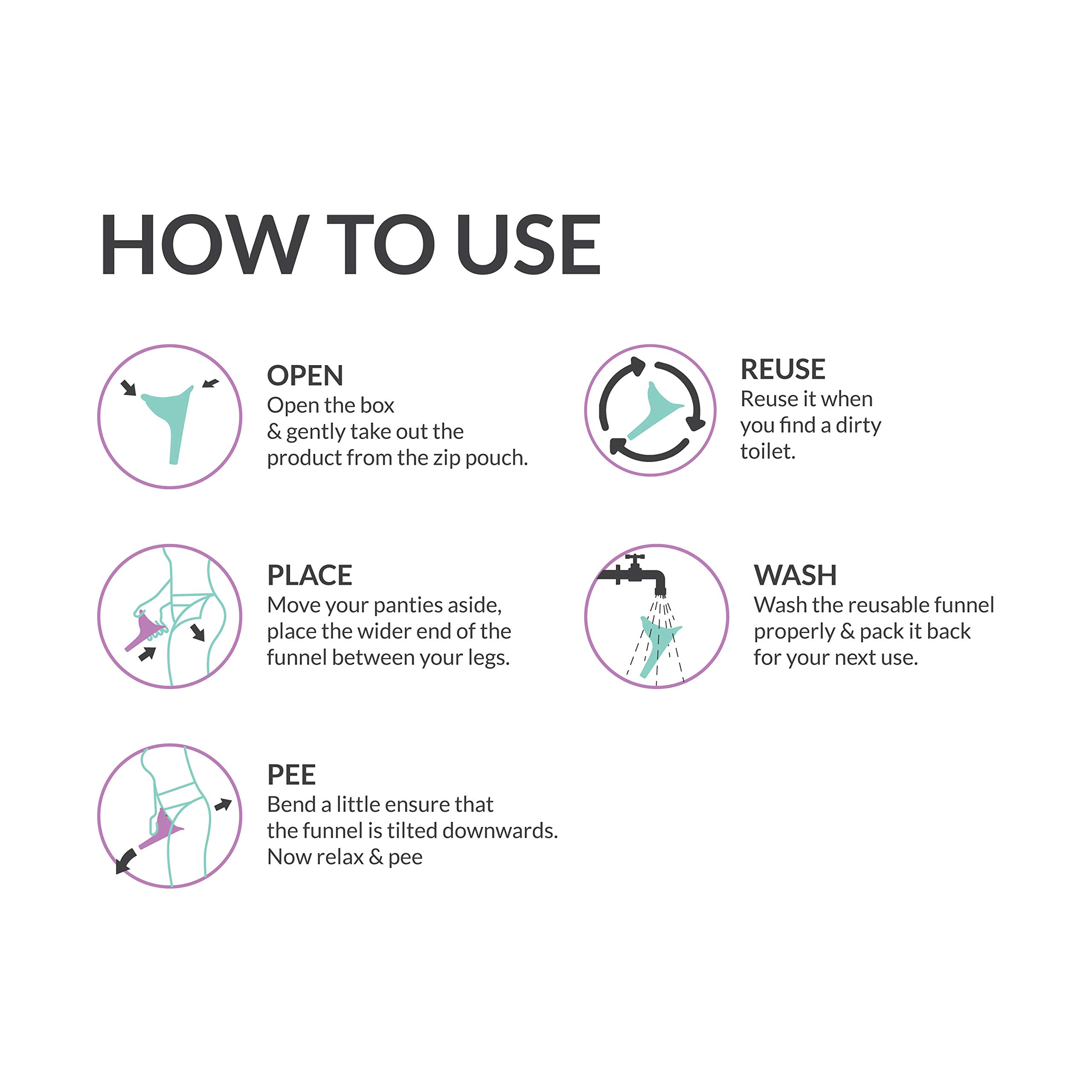 HOW TO USE

OPEN
Open the box
& gently take out the
product from the zip pouch.

PLACE
Move your panties aside,
place the wider end of the
funnel between your legs.

PEE
Bend a little ensure that
the funnel is tilted downwards.
Now relax & pee

REUSE
Reuse it when
you find a dirty
toilet.

WASH
Wash the reusable funnel
properly & pack it back
for your next use.