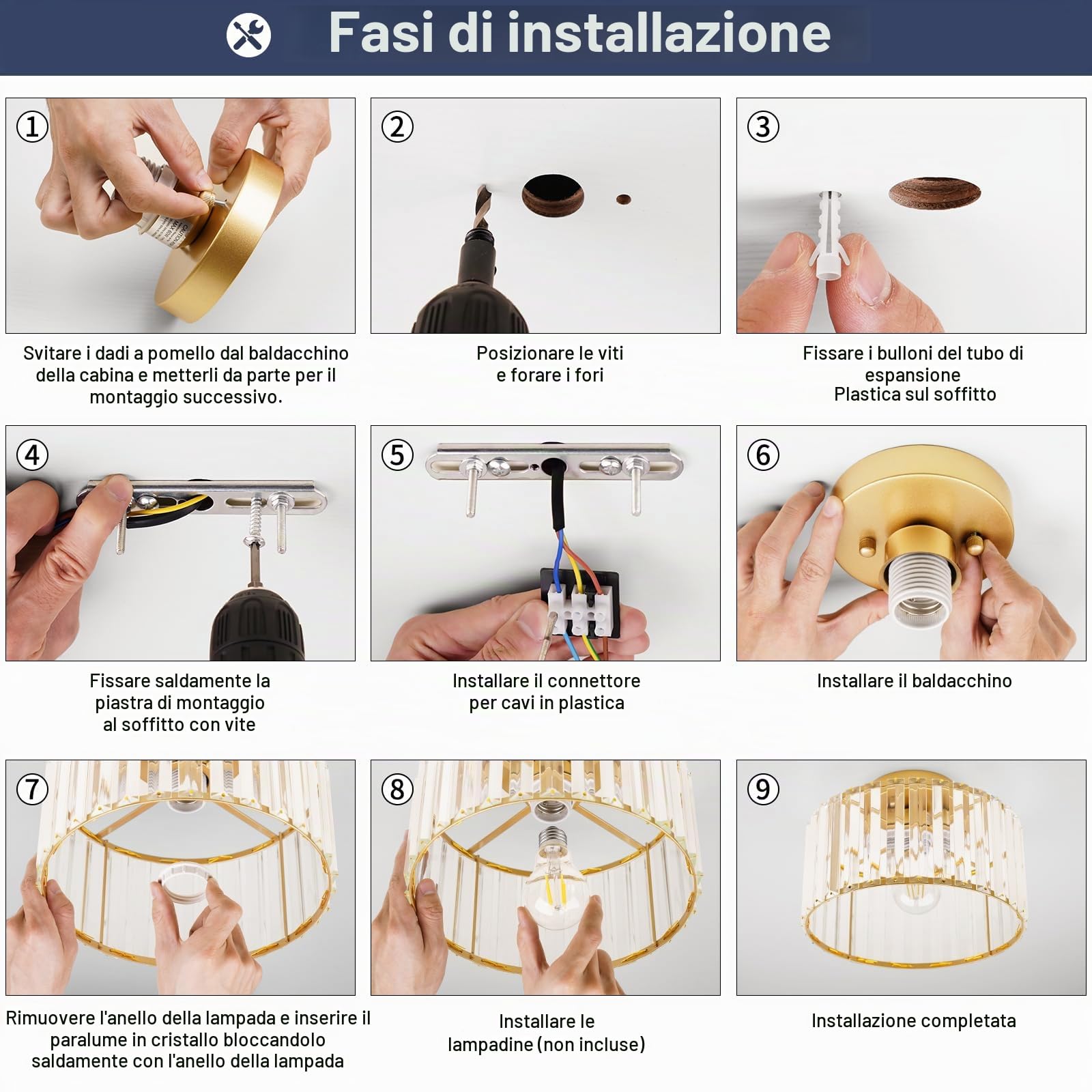 Fasi di installazione

①

Svitare i dadi a pomello dal baldacchino della cabina e metterli da parte per il montaggio successivo.

②

Posizionare le viti e forare i fori

③

Fissare i bulloni del tubo di espansione
Plastica sul soffitto

④

Fissare saldamente la piastra di montaggio al soffitto con vite

⑤

Installare il connettore per cavi in plastica

⑥

Installare il baldacchino

⑦

Rimuovere l'anello della lampada e inserire il paralume in cristallo bloccandolo saldamente con l'anello della lampada

⑧

Installare le lampadine (non incluse)

⑨

Installazione completata