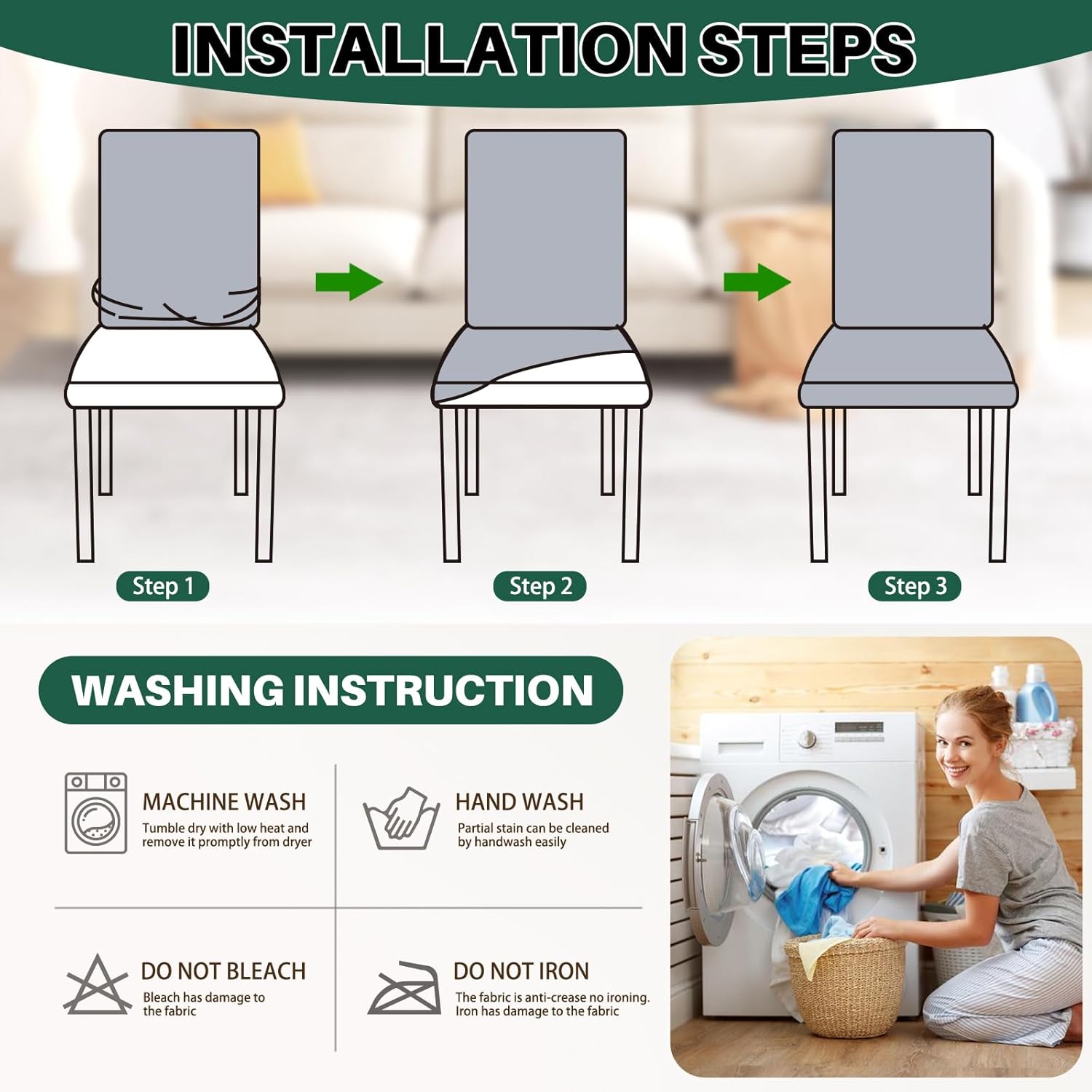 INSTALLATION STEPS

Step 1

Step 2

Step 3

WASHING INSTRUCTION

MACHINE WASH
Tumble dry with low heat and remove it promptly from dryer

HAND WASH
Partial stain can be cleaned by handwash easily

DO NOT BLEACH
Bleach has damage to the fabric

DO NOT IRON
The fabric is anti-crease no ironing. Iron has damage to the fabric