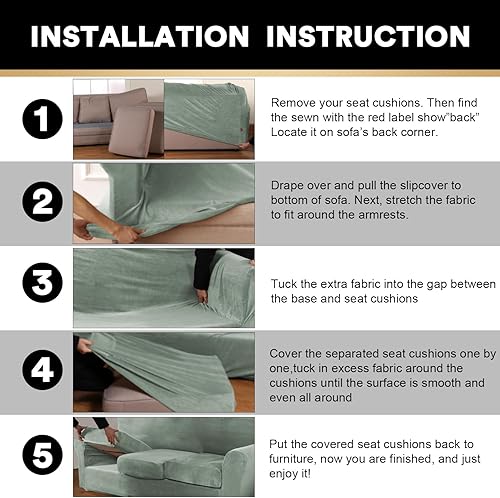 INSTALLATION INSTRUCTION

1

Remove your seat cushions. Then find the sewn with the red label show"back" Locate it on sofa's back corner.

2

Drape over and pull the slipcover to bottom of sofa. Next, stretch the fabric to fit around the armrests.

3

Tuck the extra fabric into the gap between the base and seat cushions

4

Cover the separated seat cushions one by one,tuck in excess fabric around the cushions until the surface is smooth and even all around

5

Put the covered seat cushions back to furniture, now you are finished, and just enjoy it!