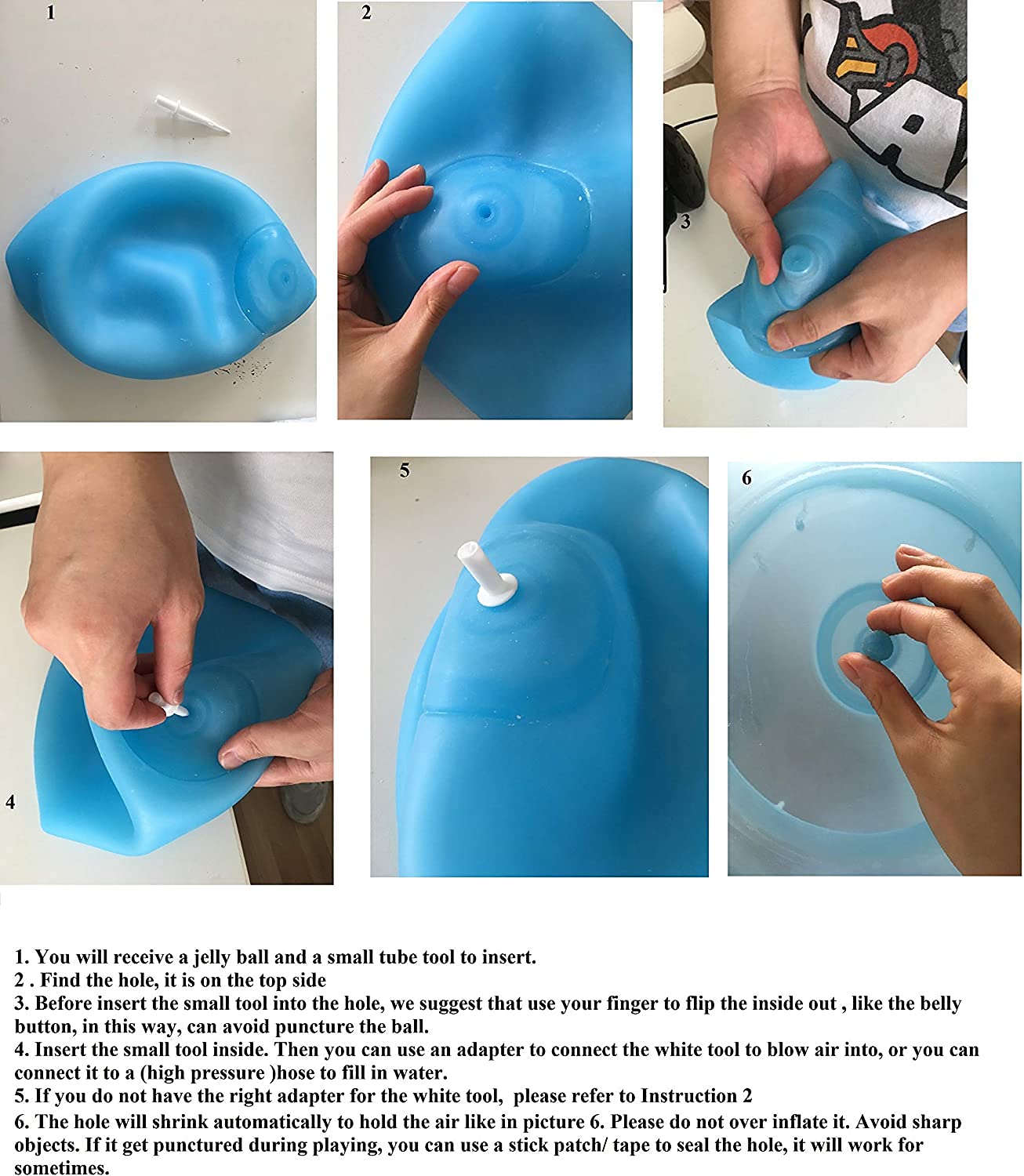 1

2

3

4

5

6

1. You will receive a jelly ball and a small tube tool to insert.
2 . Find the hole, it is on the top side
3. Before insert the small tool into the hole, we suggest that use your finger to flip the inside out , like the belly button, in this way, can avoid puncture the ball.
4. Insert the small tool inside. Then you can use an adapter to connect the white tool to blow air into, or you can connect it to a (high pressure )hose to fill in water.
5. If you do not have the right adapter for the white tool, please refer to Instruction 2
6. The hole will shrink automatically to hold the air like in picture 6. Please do not over inflate it. Avoid sharp objects. If it get punctured during playing, you can use a stick patch/ tape to seal the hole, it will work for sometimes.