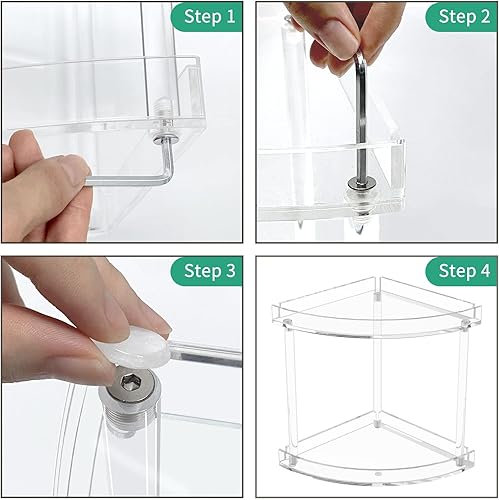 Step 1

Step 2

Step 3

Step 4