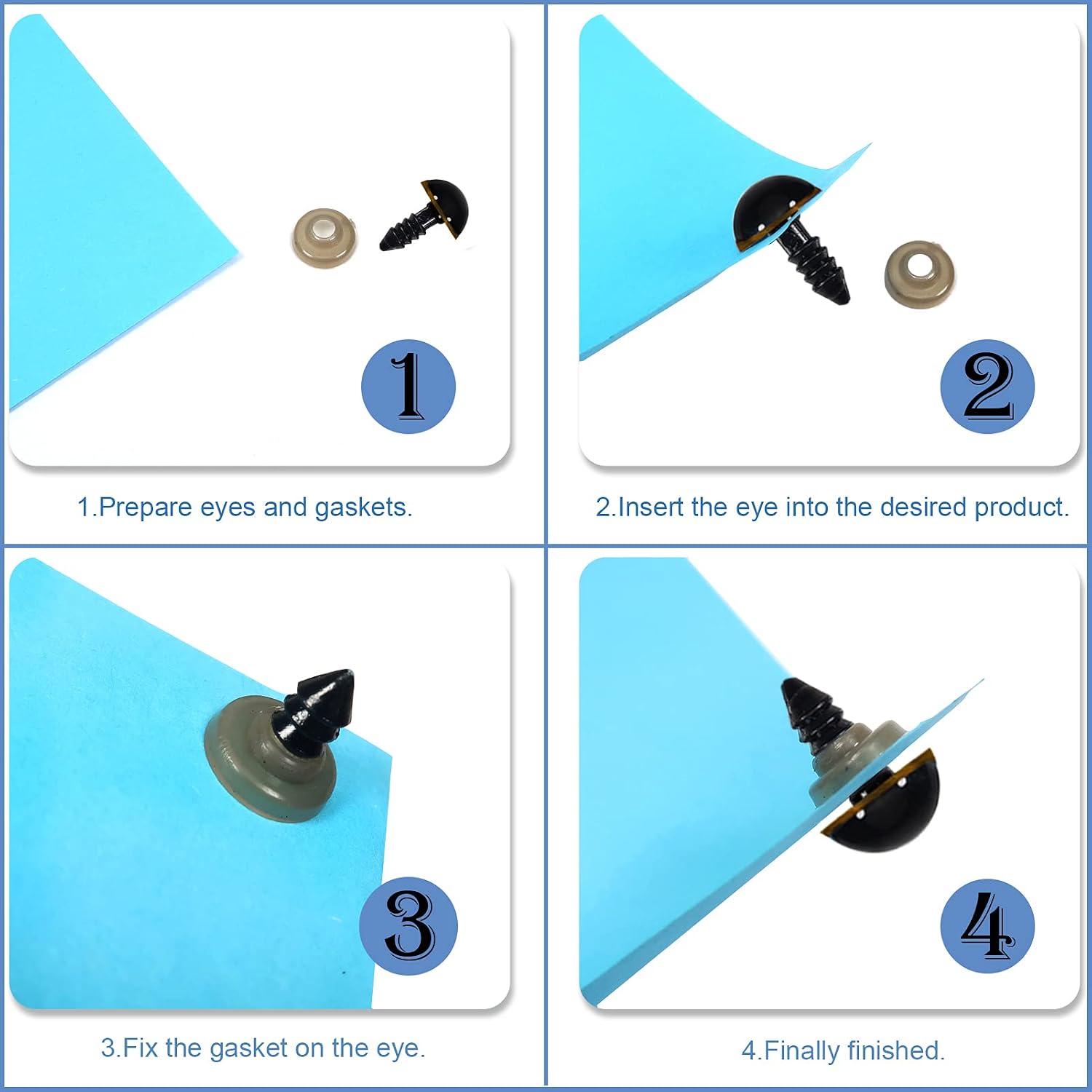 1

1.Prepare eyes and gaskets.

2

2.Insert the eye into the desired product.

3

3.Fix the gasket on the eye.

4

4.Finally finished.