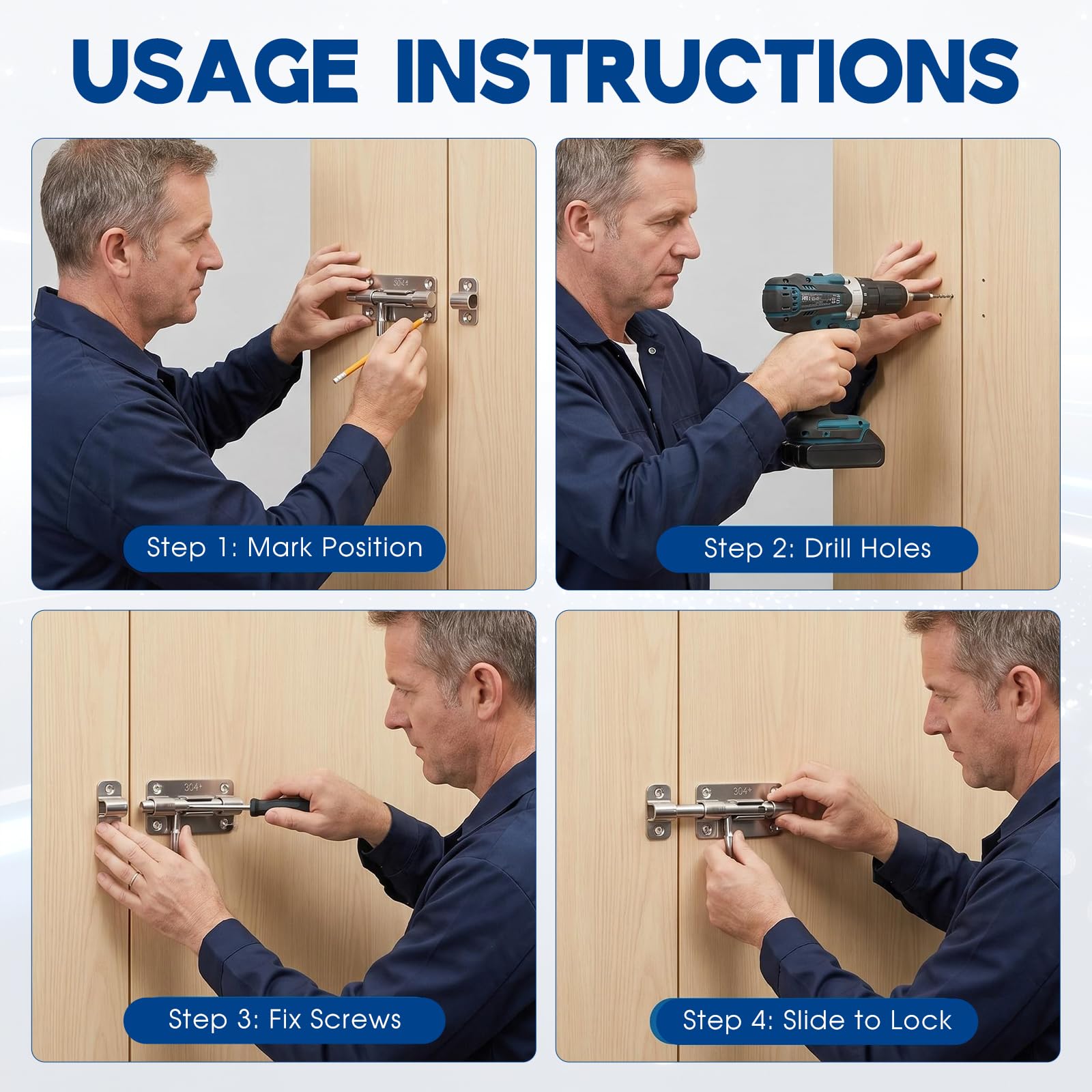 USAGE INSTRUCTIONS

304

Step 1: Mark Position

Step 2: Drill Holes

304+

Step 3: Fix Screws

304+

Step 4: Slide to Lock