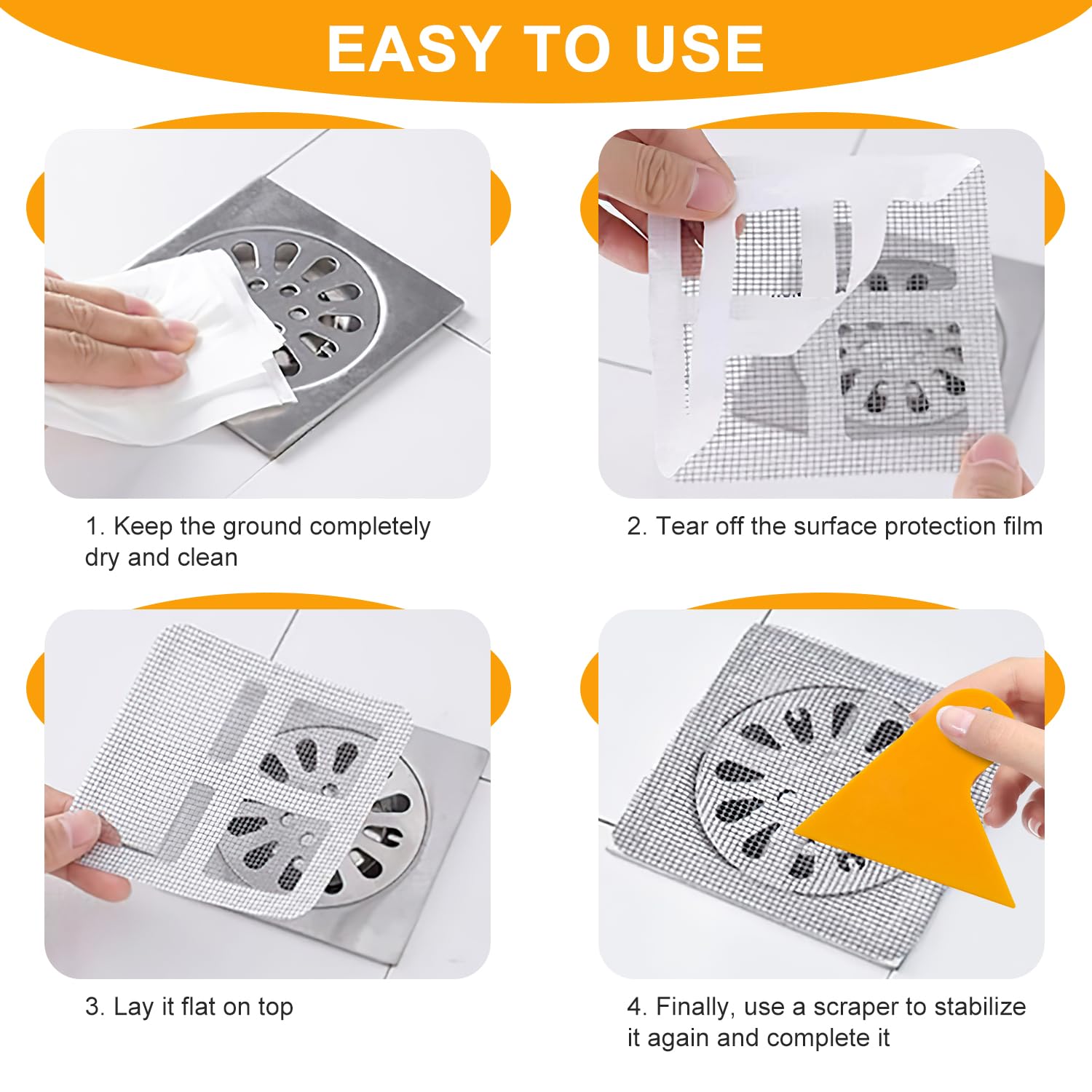 EASY TO USE

1. Keep the ground completely dry and clean

2. Tear off the surface protection film

3. Lay it flat on top

4. Finally, use a scraper to stabilize it again and complete it