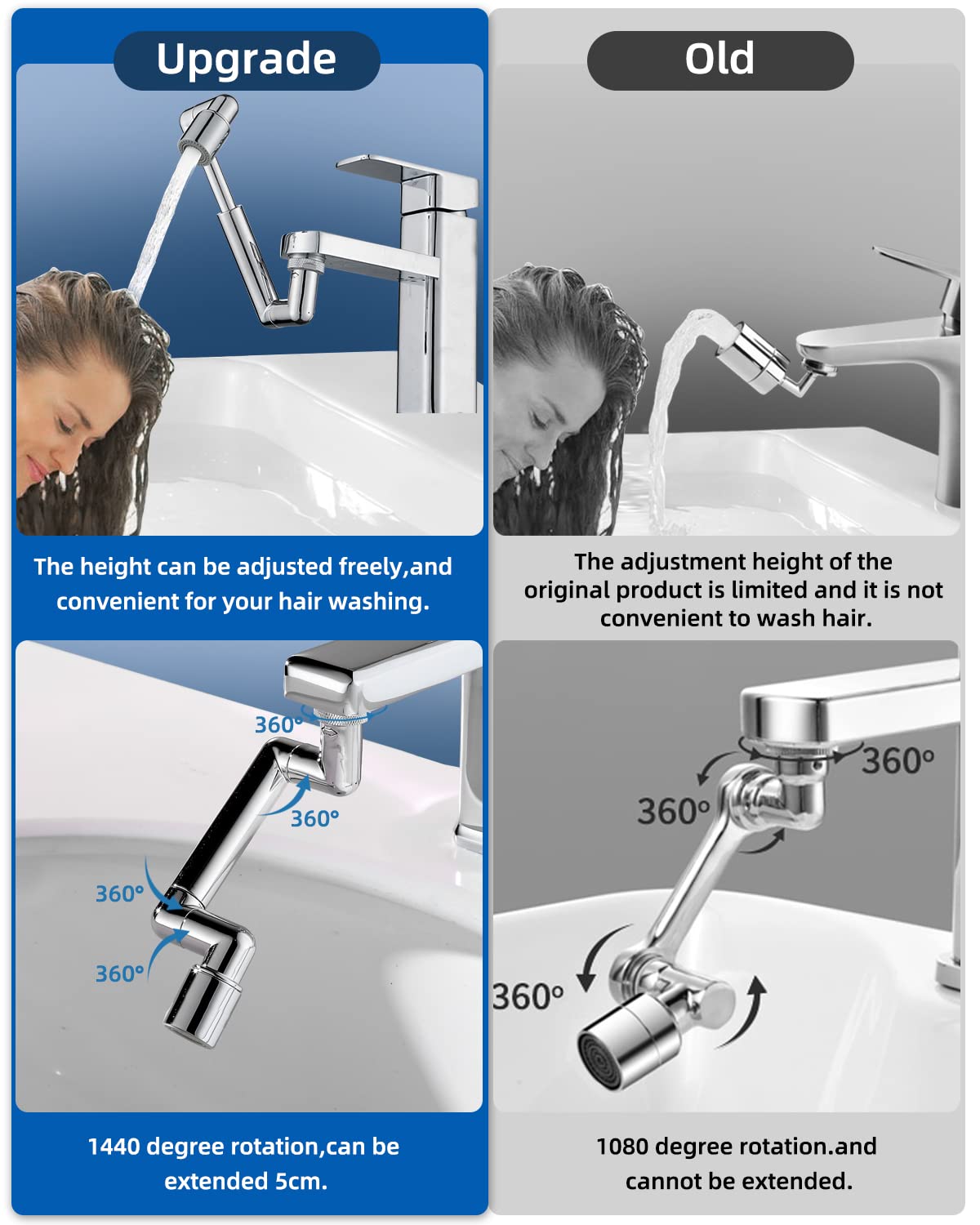 Upgrade

The height can be adjusted freely,and convenient for your hair washing.

360°

360°

360°

360°

1440 degree rotation,can be extended 5cm.

Old

The adjustment height of the original product is limited and it is not convenient to wash hair.

360°

360°

360°

1080 degree rotation.and cannot be extended.