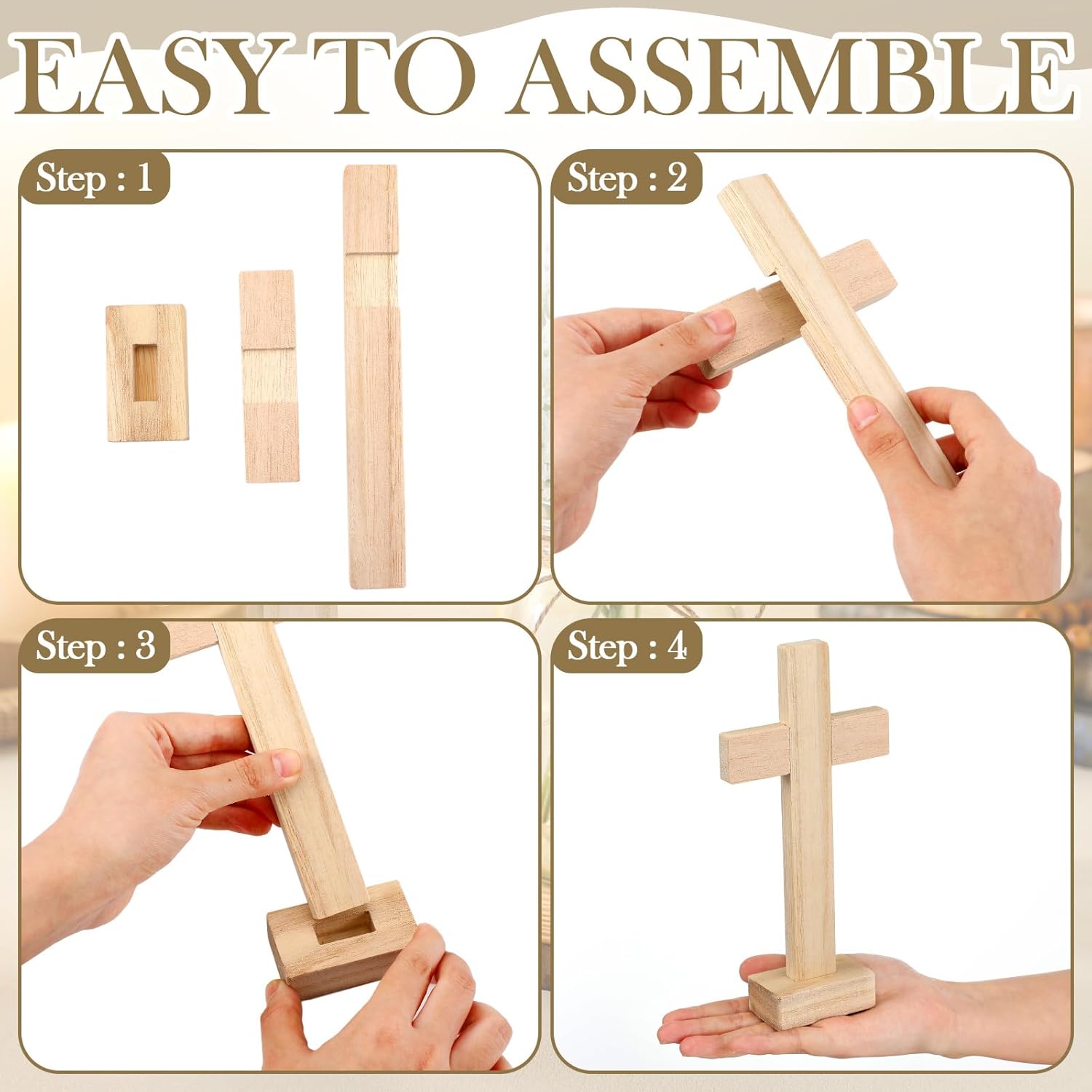 EASY TO ASSEMBLE

Step : 1

Step : 2

Step : 3

Step : 4