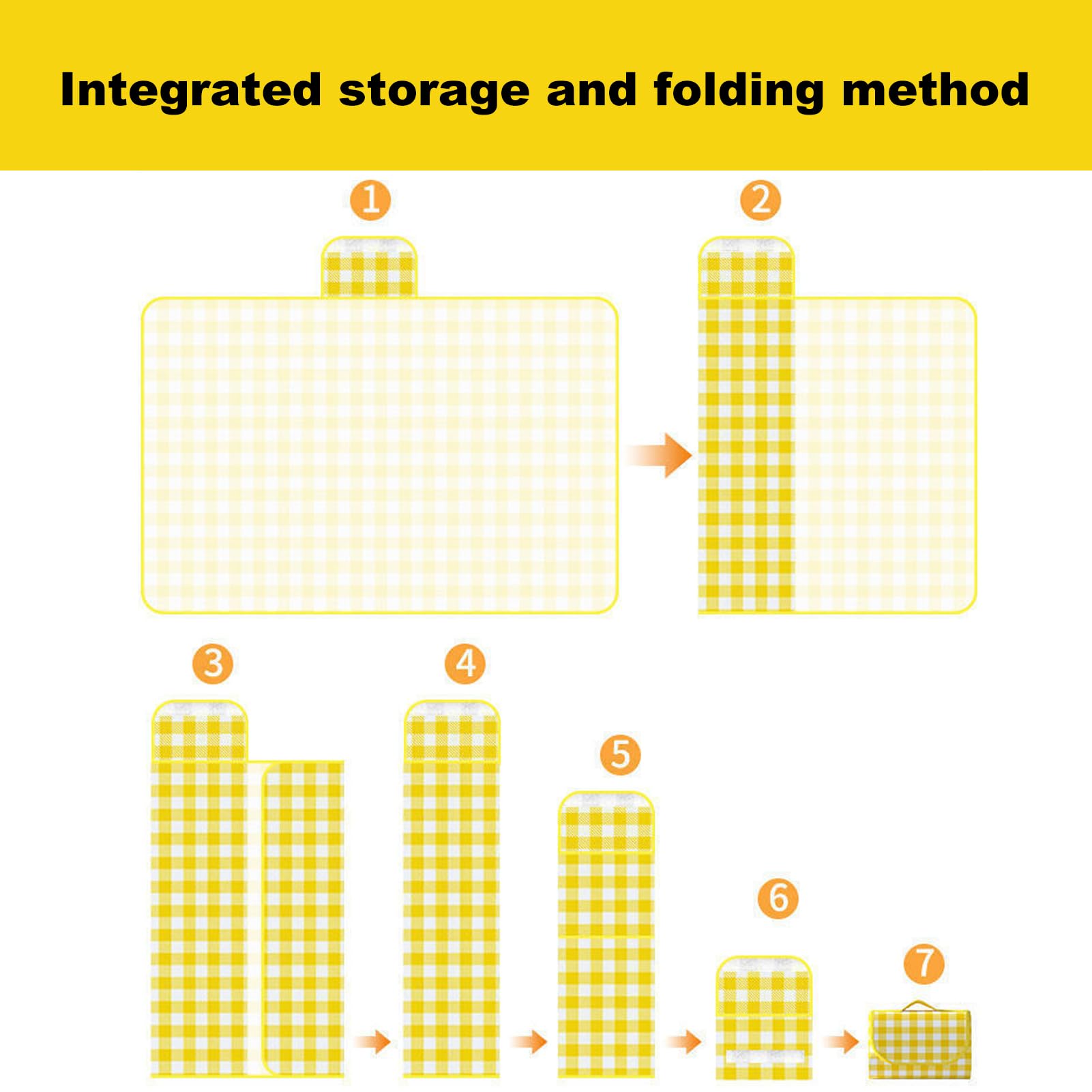 Integrated storage and folding method

1

2

3

4

5

6

7