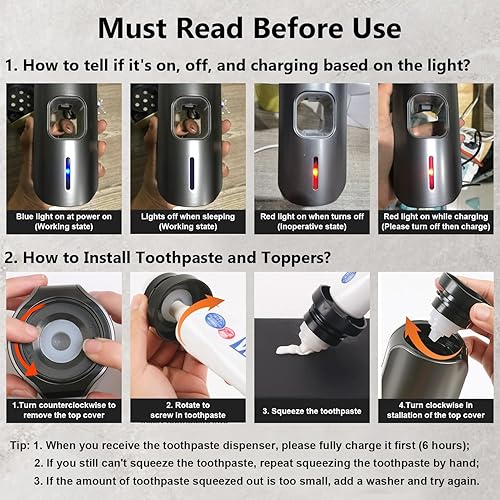 Must Read Before Use

1. How to tell if it's on, off, and charging based on the light?

Blue light on at power on (Working state)

Lights off when sleeping (Working state)

Red light on when turns off (Inoperative state)

Red light on while charging (Please turn off then charge)

2. How to Install Toothpaste and Toppers?

1.Turn counterclockwise to remove the top cover

2. Rotate to screw in toothpaste

3. Squeeze the toothpaste

4.Turn clockwise in stallation of the top cover

Tip: 1. When you receive the toothpaste dispenser, please fully charge it first (6 hours);
2. If you still can't squeeze the toothpaste, repeat squeezing the toothpaste by hand;
3. If the amount of toothpaste squeezed out is too small, add a washer and try again.