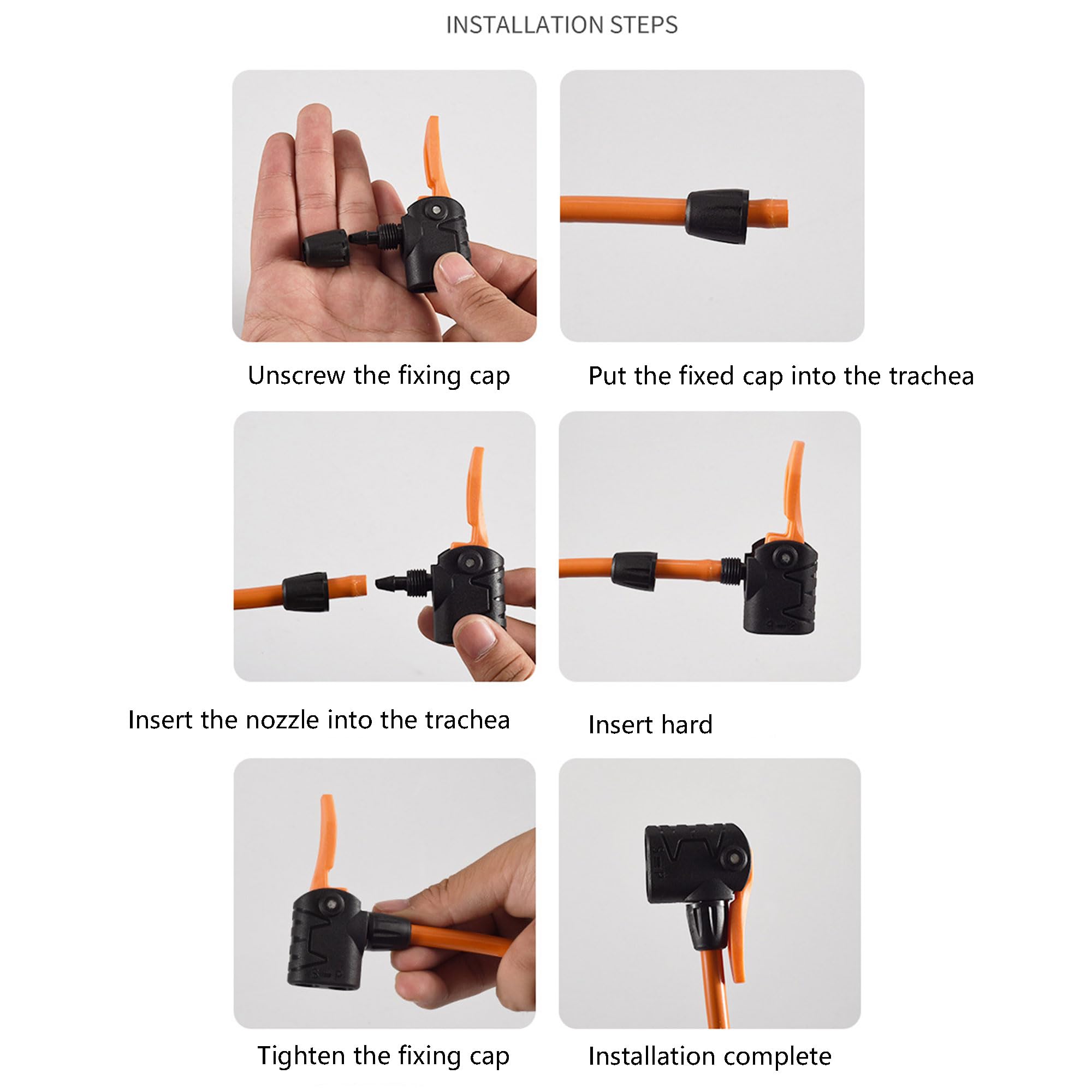 INSTALLATION STEPS

Unscrew the fixing cap

Put the fixed cap into the trachea

Insert the nozzle into the trachea

Insert hard

Tighten the fixing cap

Installation complete