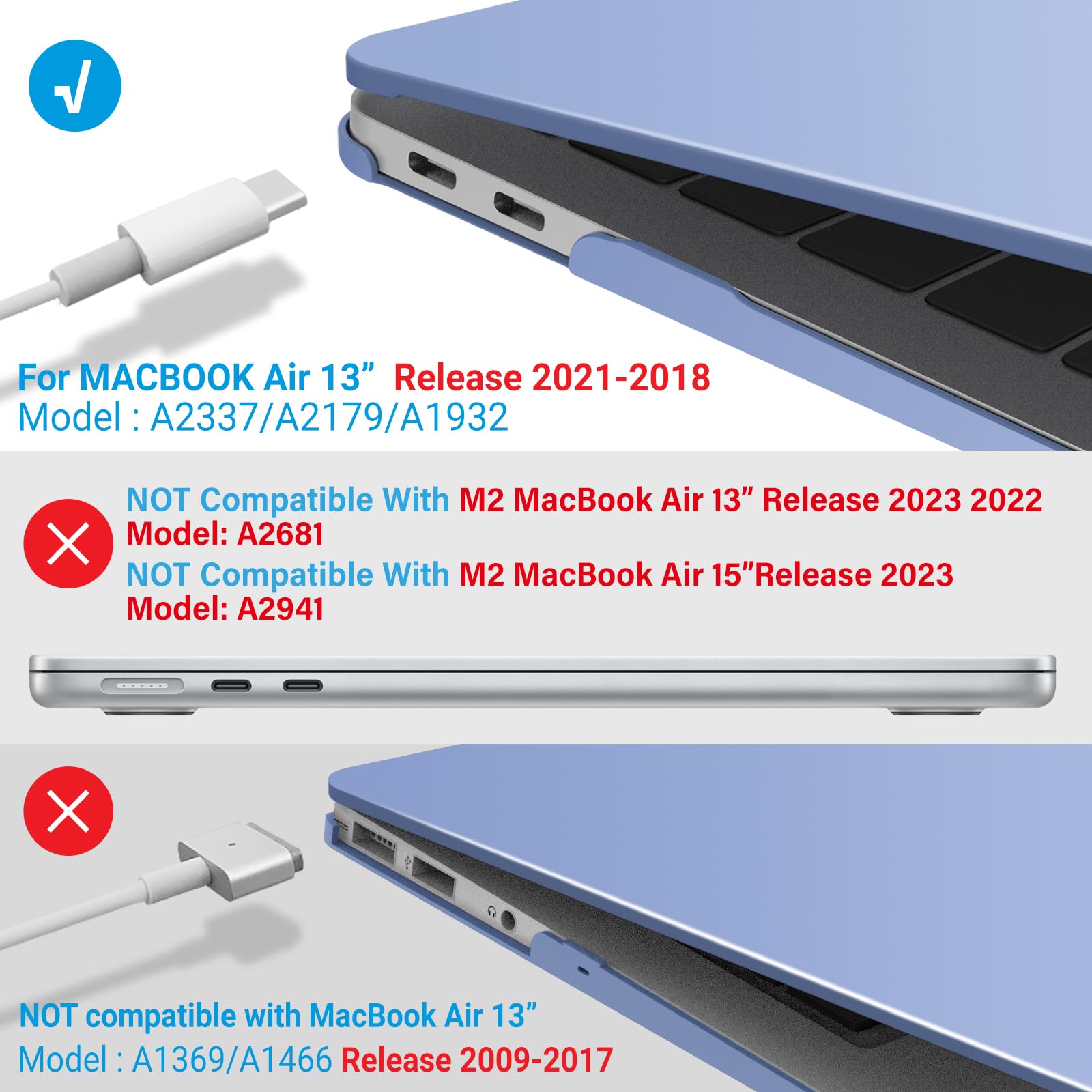 √

For MACBOOK Air 13” Release 2021-2018
Model : A2337/A2179/A1932

NOT Compatible With M2 MacBook Air 13” Release 2023 2022
Model: A2681
NOT Compatible With M2 MacBook Air 15”Release 2023
Model: A2941

NOT compatible with MacBook Air 13”
Model : A1369/A1466 Release 2009-2017