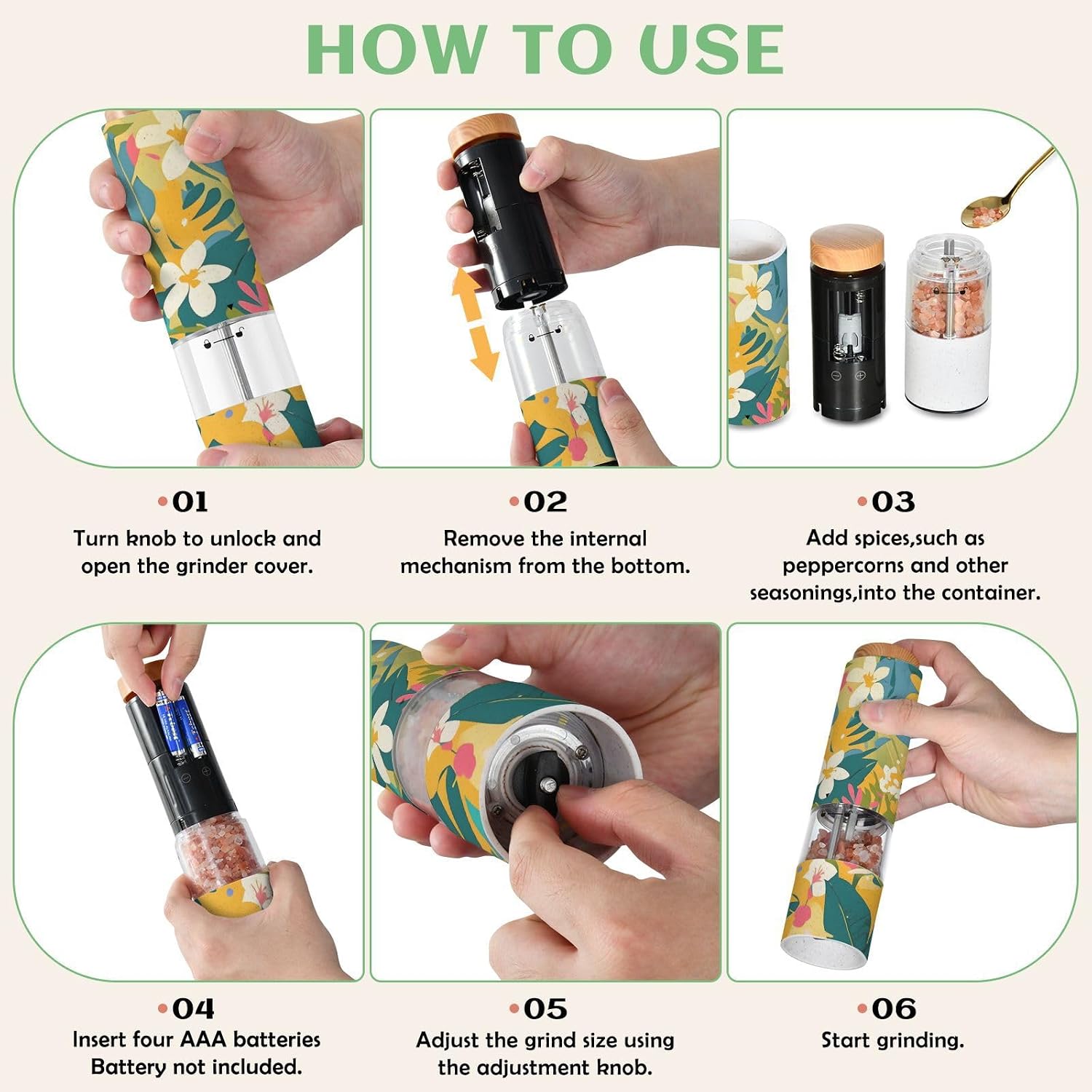 HOW TO USE

•01
Turn knob to unlock and open the grinder cover.

•02
Remove the internal mechanism from the bottom.

•03
Add spices,such as peppercorns and other seasonings,into the container.

•04
Insert four AAA batteries
Battery not included.

•05
Adjust the grind size using the adjustment knob.

•06
Start grinding.