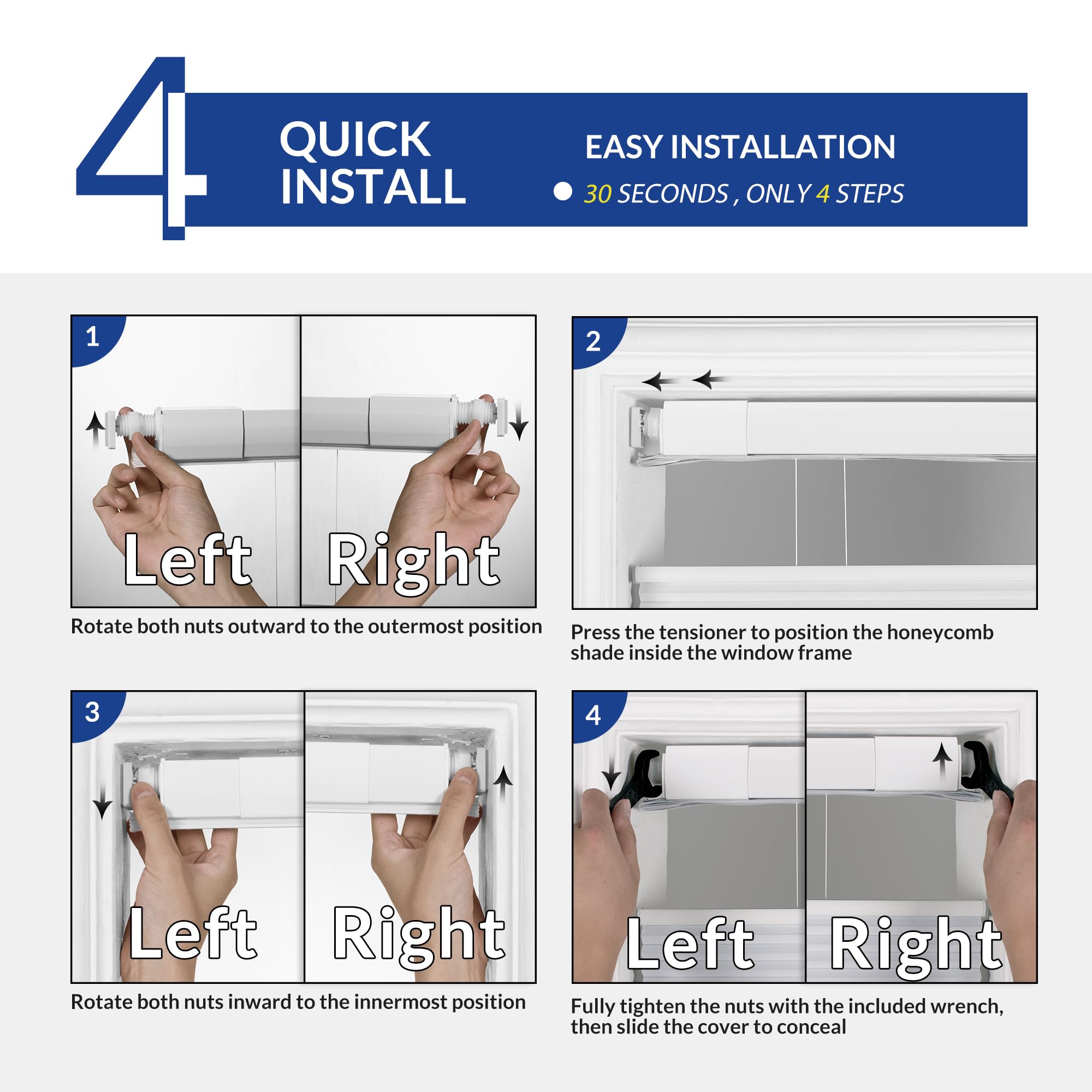 4

QUICK INSTALL

EASY INSTALLATION

30 SECONDS , ONLY 4 STEPS

1

Left

Right

Rotate both nuts outward to the outermost position

2

Press the tensioner to position the honeycomb shade inside the window frame

3

Left

Right

Rotate both nuts inward to the innermost position

4

Left

Right

Fully tighten the nuts with the included wrench, then slide the cover to conceal