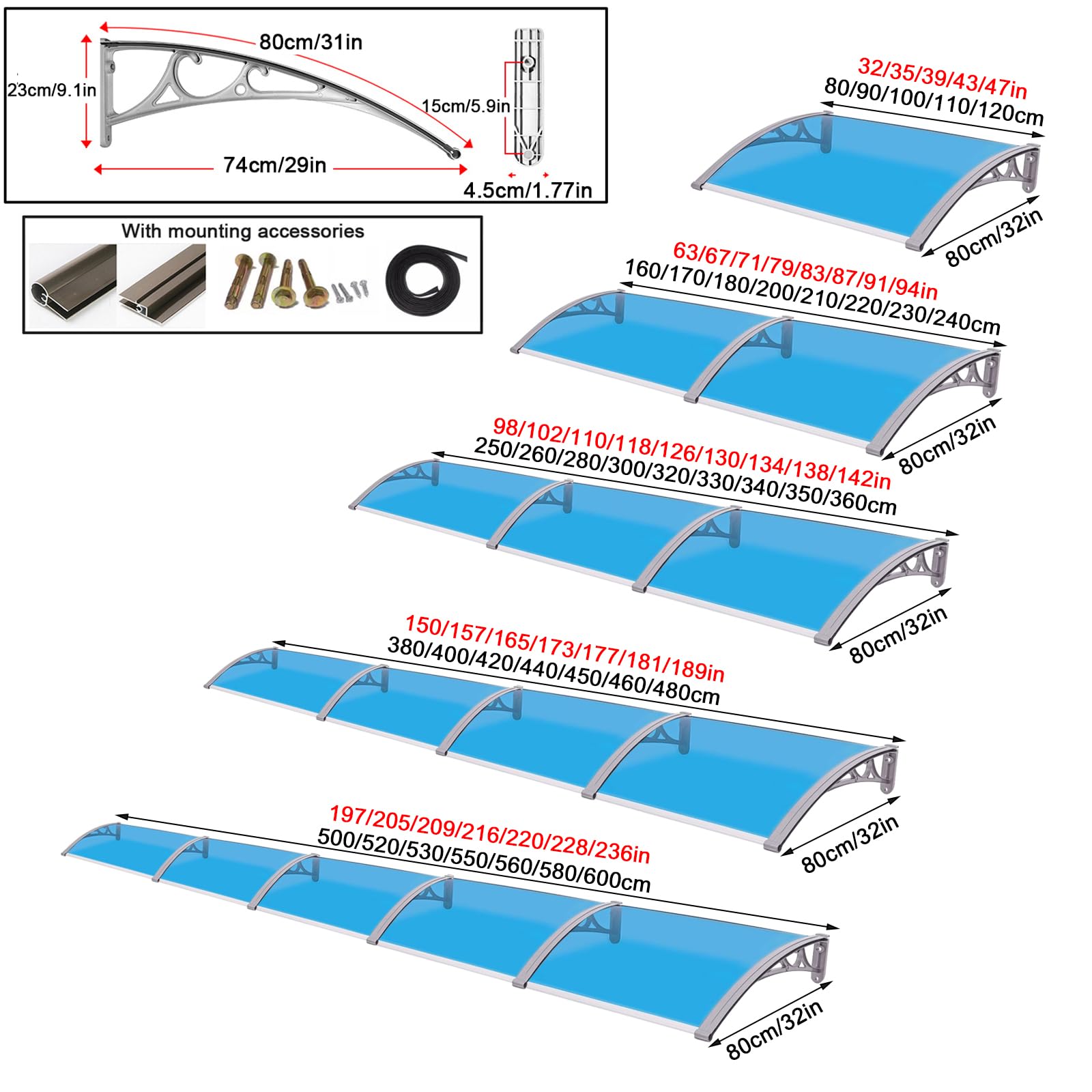 80cm/31in
23cm/9.1in
15cm/5.9in
74cm/29in
4.5cm/1.77in

With mounting accessories

32/35/39/43/47in
80/90/100/110/120cm
80cm/32in

63/67/71/79/83/87/91/94in
160/170/180/200/210/220/230/240cm
80cm/32in

98/102/110/118/126/130/134/138/142in
250/260/280/300/320/330/340/350/360cm
80cm/32in

150/157/165/173/177/181/189in
380/400/420/440/450/460/480cm
80cm/32in

197/205/209/216/220/228/236in
500/520/530/550/560/580/600cm
80cm/32in