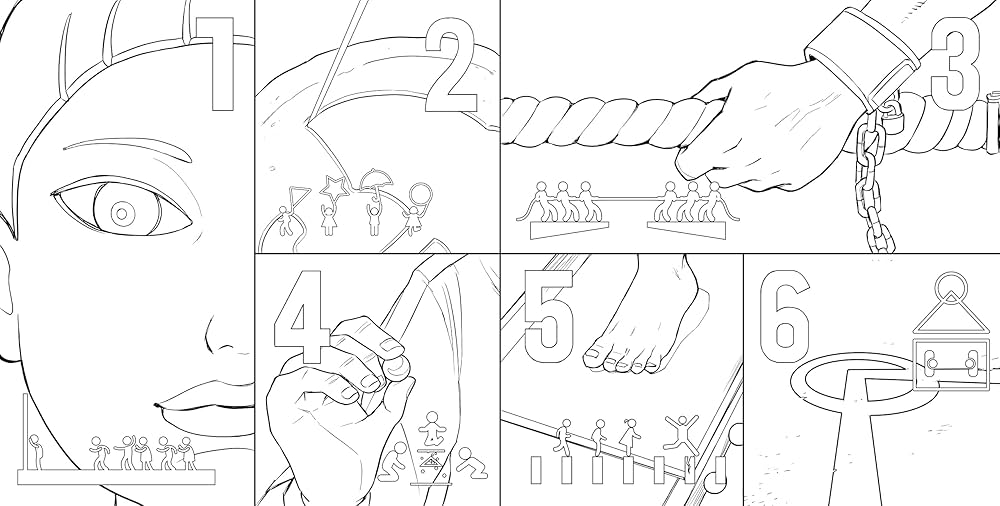 1
2
3
4
5
6