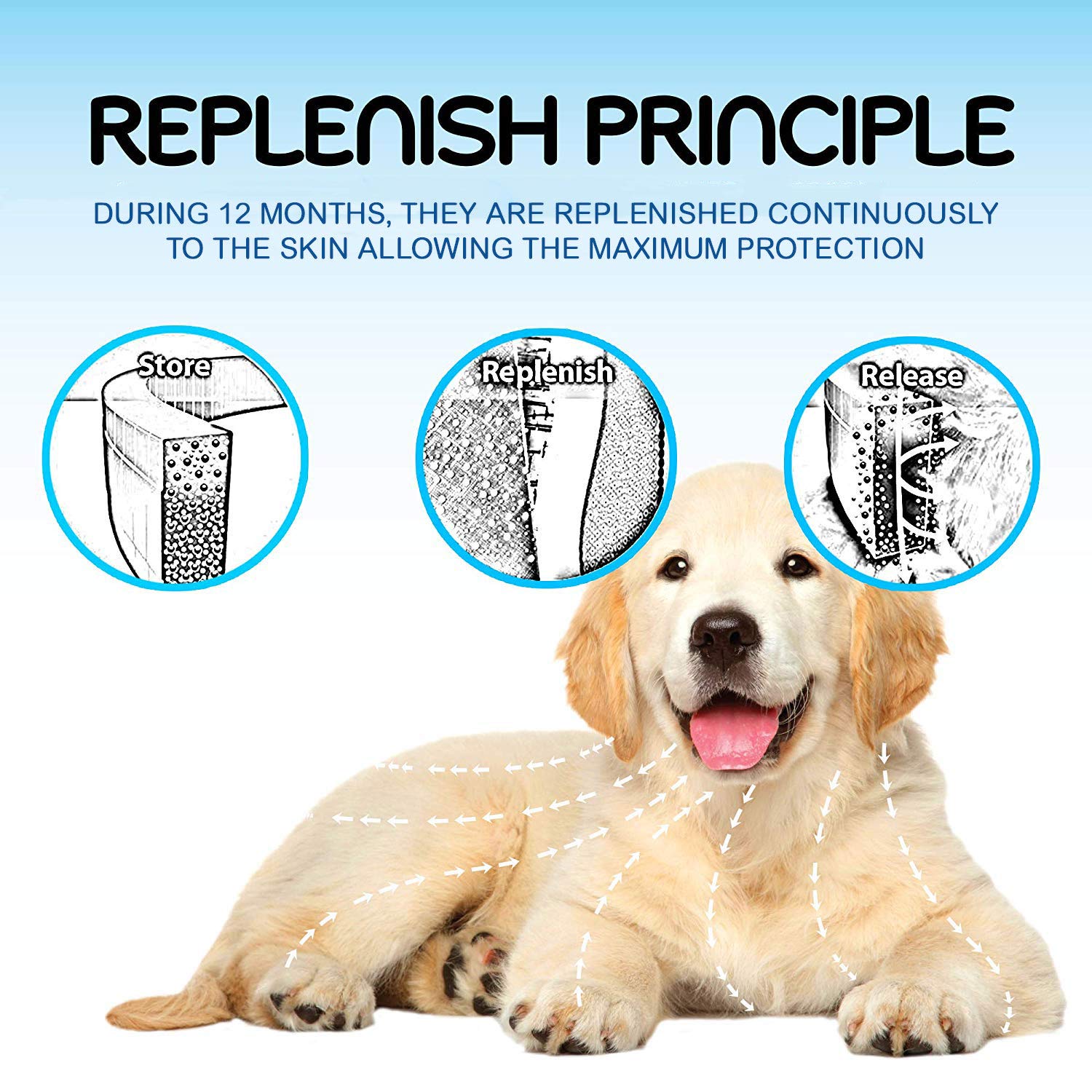 REPLENISH PRINCIPLE

DURING 12 MONTHS, THEY ARE REPLENISHED CONTINUOUSLY TO THE SKIN ALLOWING THE MAXIMUM PROTECTION

Store

Replenish

Release