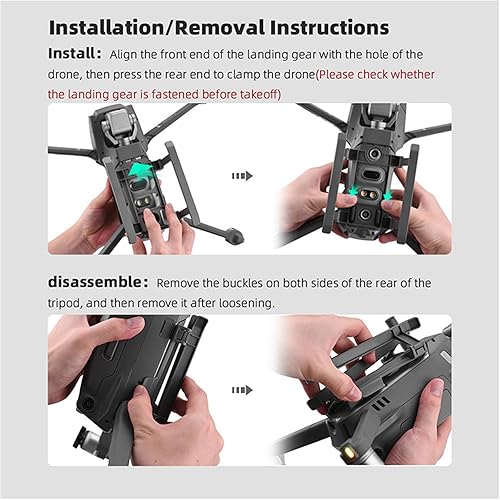 Installation/Removal Instructions

Install: Align the front end of the landing gear with the hole of the drone, then press the rear end to clamp the drone(Please check whether the landing gear is fastened before takeoff)

disassemble: Remove the buckles on both sides of the rear of the tripod, and then remove it after loosening.