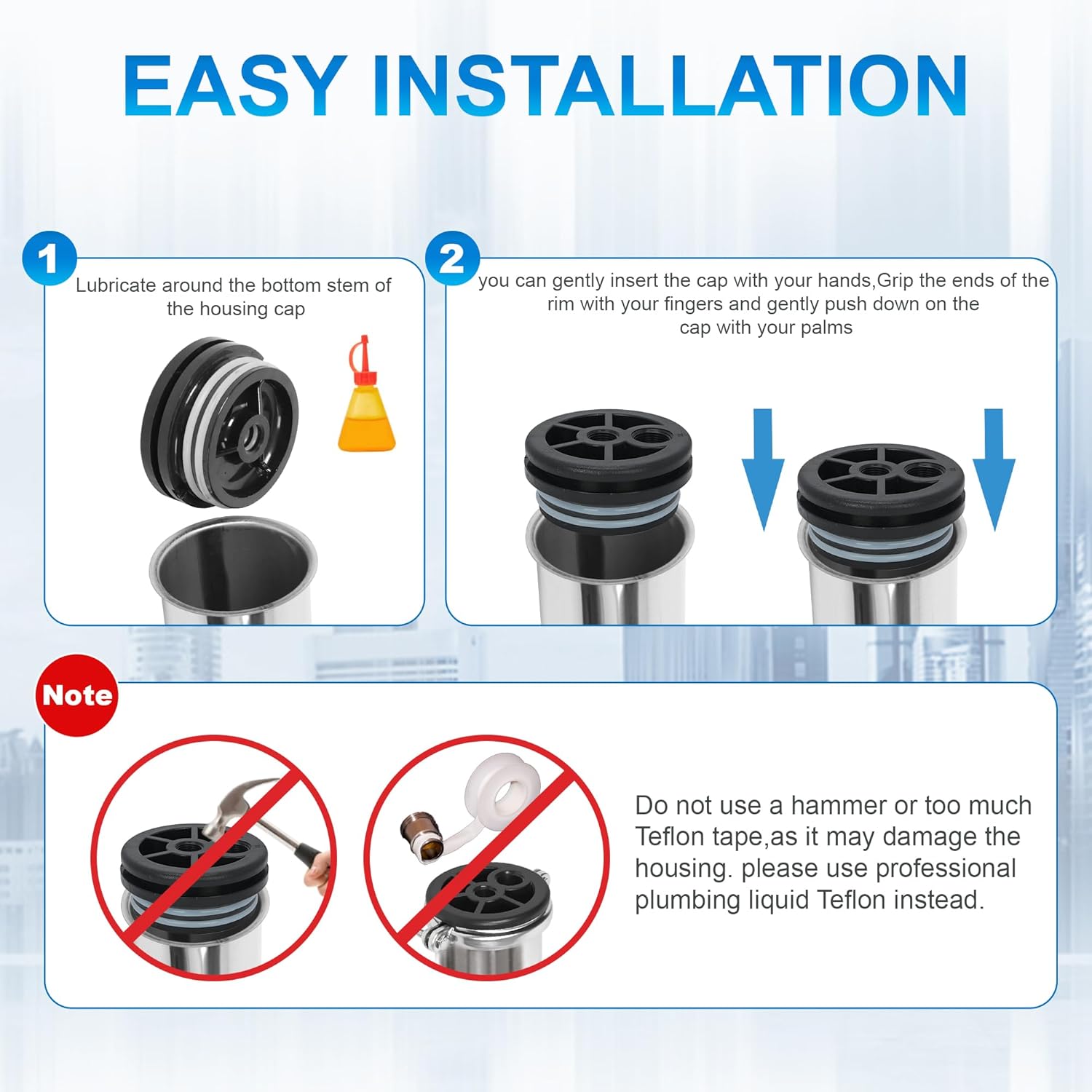 EASY INSTALLATION

1

Lubricate around the bottom stem of the housing cap

2

you can gently insert the cap with your hands,Grip the ends of the rim with your fingers and gently push down on the cap with your palms

Note

Do not use a hammer or too much Teflon tape,as it may damage the housing. please use professional plumbing liquid Teflon instead.