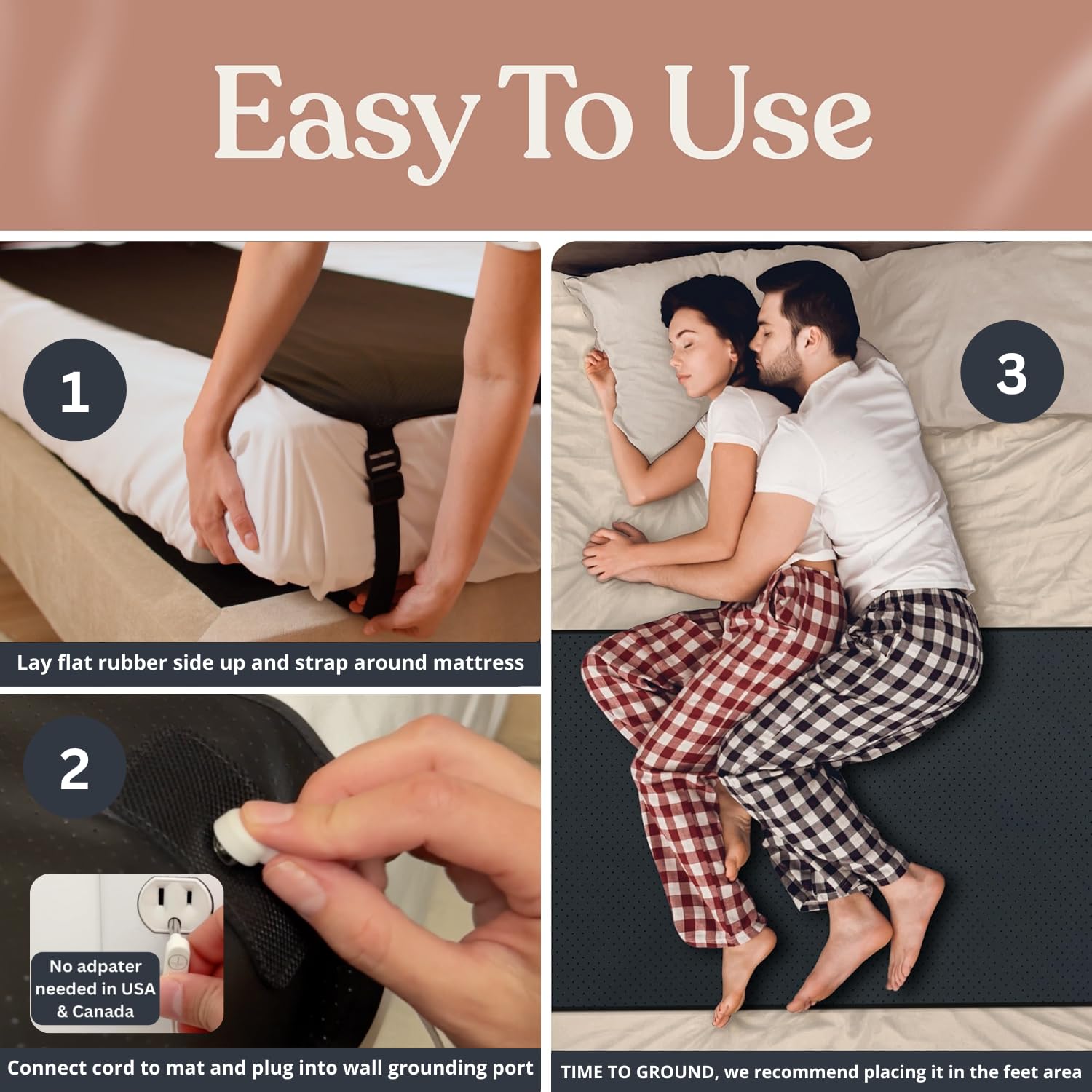 Easy To Use

1

Lay flat rubber side up and strap around mattress

2

No adpater needed in USA & Canada

Connect cord to mat and plug into wall grounding port

3

TIME TO GROUND, we recommend placing it in the feet area