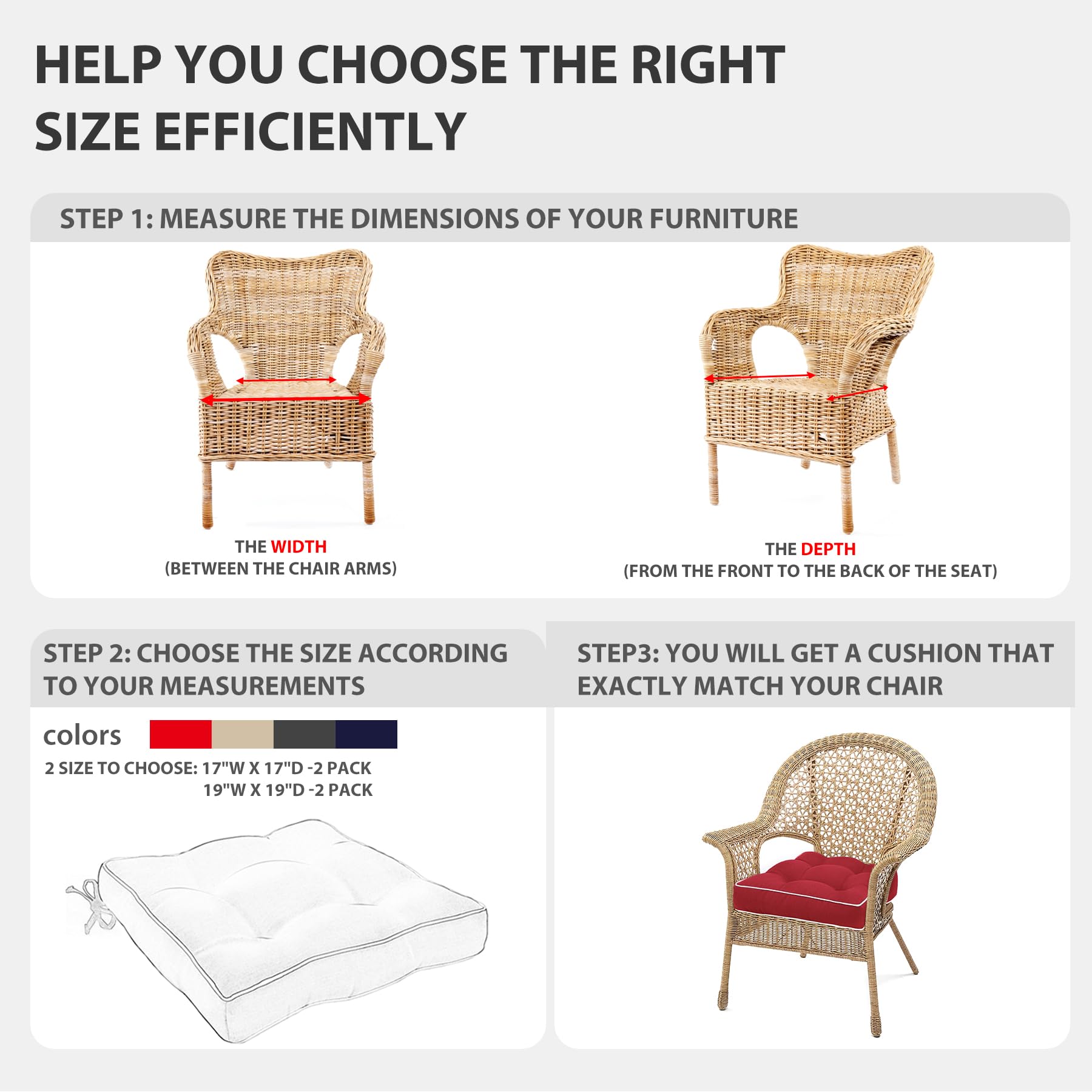 HELP YOU CHOOSE THE RIGHT SIZE EFFICIENTLY

STEP 1: MEASURE THE DIMENSIONS OF YOUR FURNITURE

THE WIDTH
(BETWEEN THE CHAIR ARMS)

THE DEPTH
(FROM THE FRONT TO THE BACK OF THE SEAT)

STEP 2: CHOOSE THE SIZE ACCORDING TO YOUR MEASUREMENTS

colors

2 SIZE TO CHOOSE: 17"W X 17"D -2 PACK
19"W X 19"D -2 PACK

STEP3: YOU WILL GET A CUSHION THAT EXACTLY MATCH YOUR CHAIR