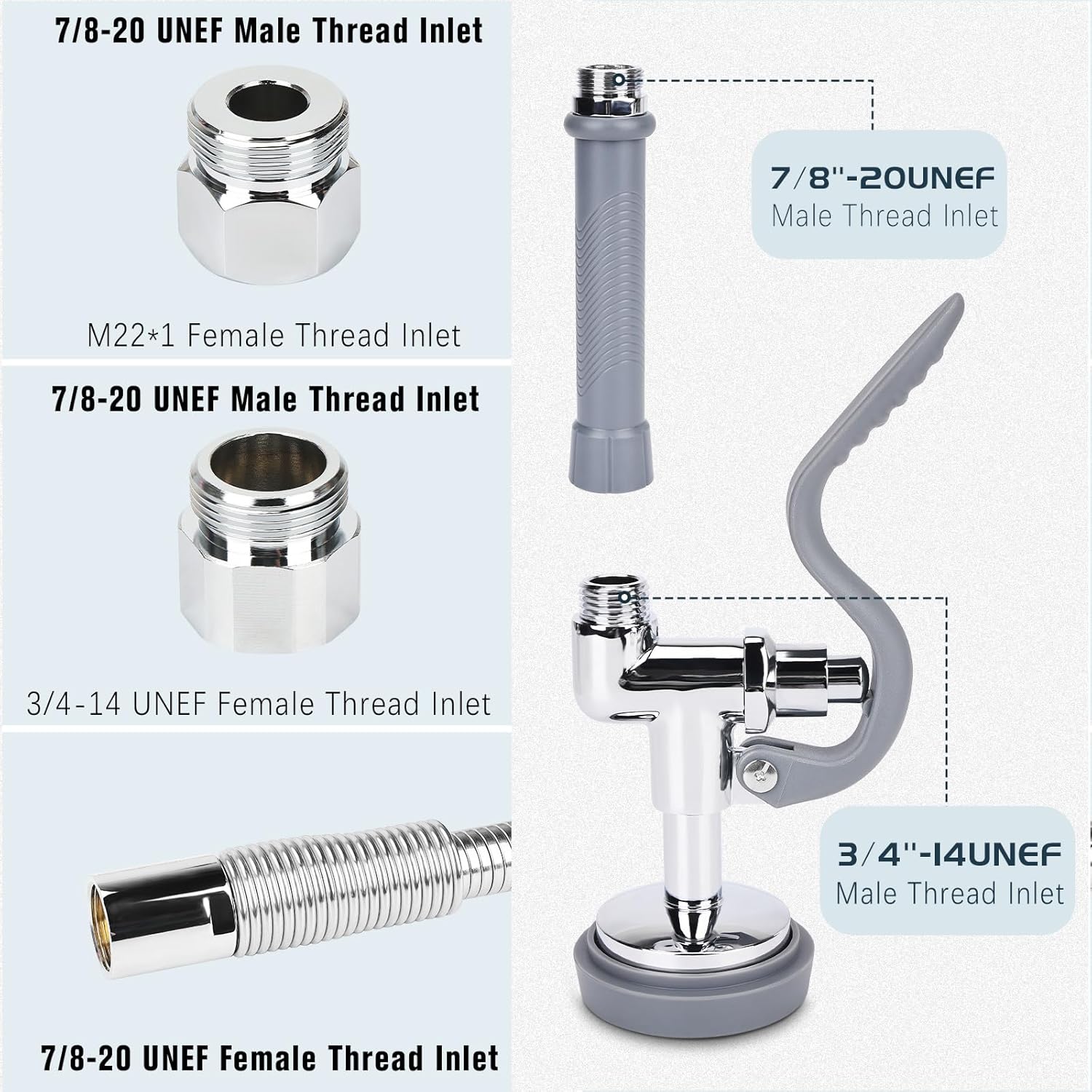 7/8-20 UNEF Male Thread Inlet

M22*1 Female Thread Inlet

7/8-20 UNEF Male Thread Inlet

3/4-14 UNEF Female Thread Inlet

7/8-20 UNEF Female Thread Inlet

7/8''-20UNEF
Male Thread Inlet

3/4''-14UNEF
Male Thread Inlet