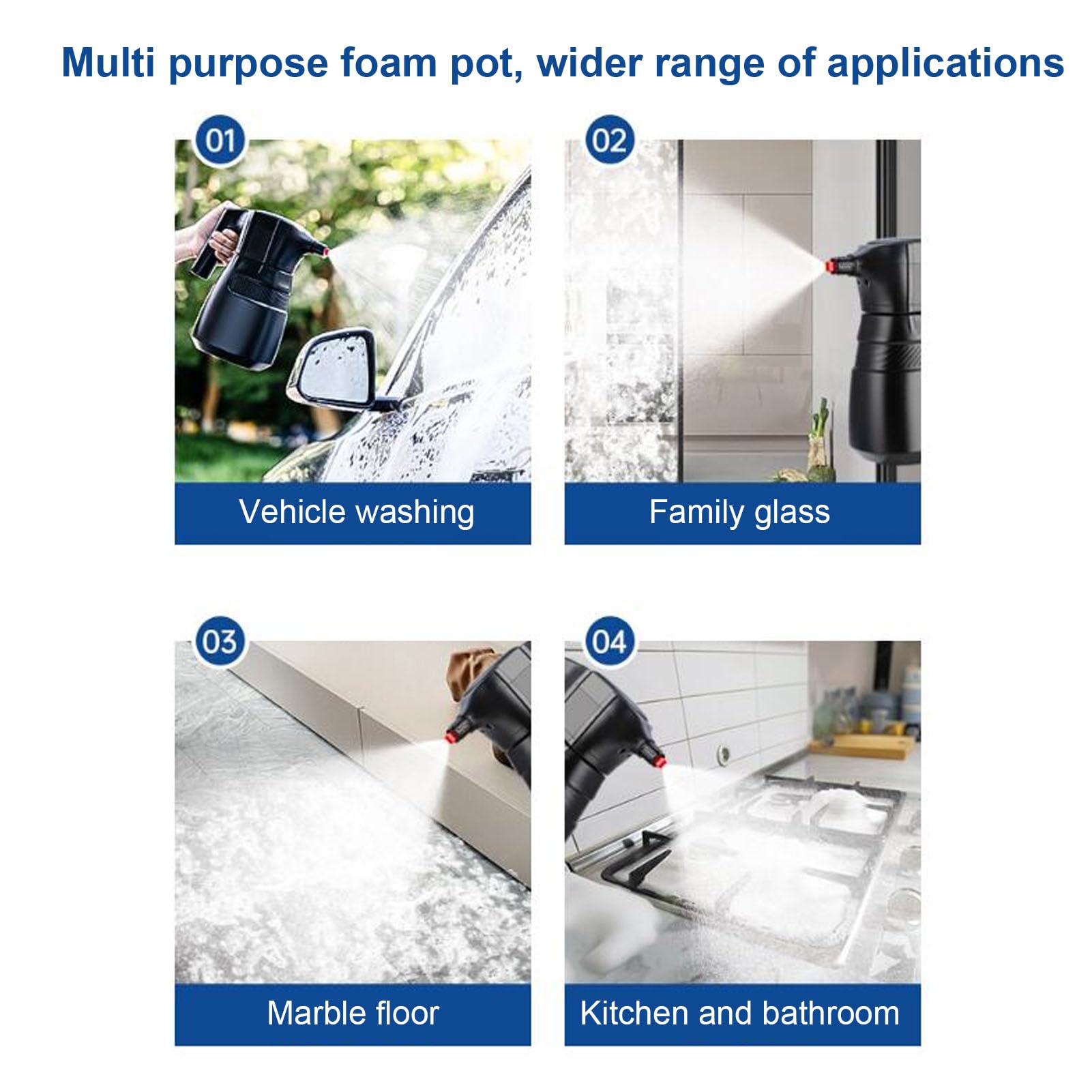 Multi purpose foam pot, wider range of applications

01

Vehicle washing

02

Family glass

03

Marble floor

04

Kitchen and bathroom