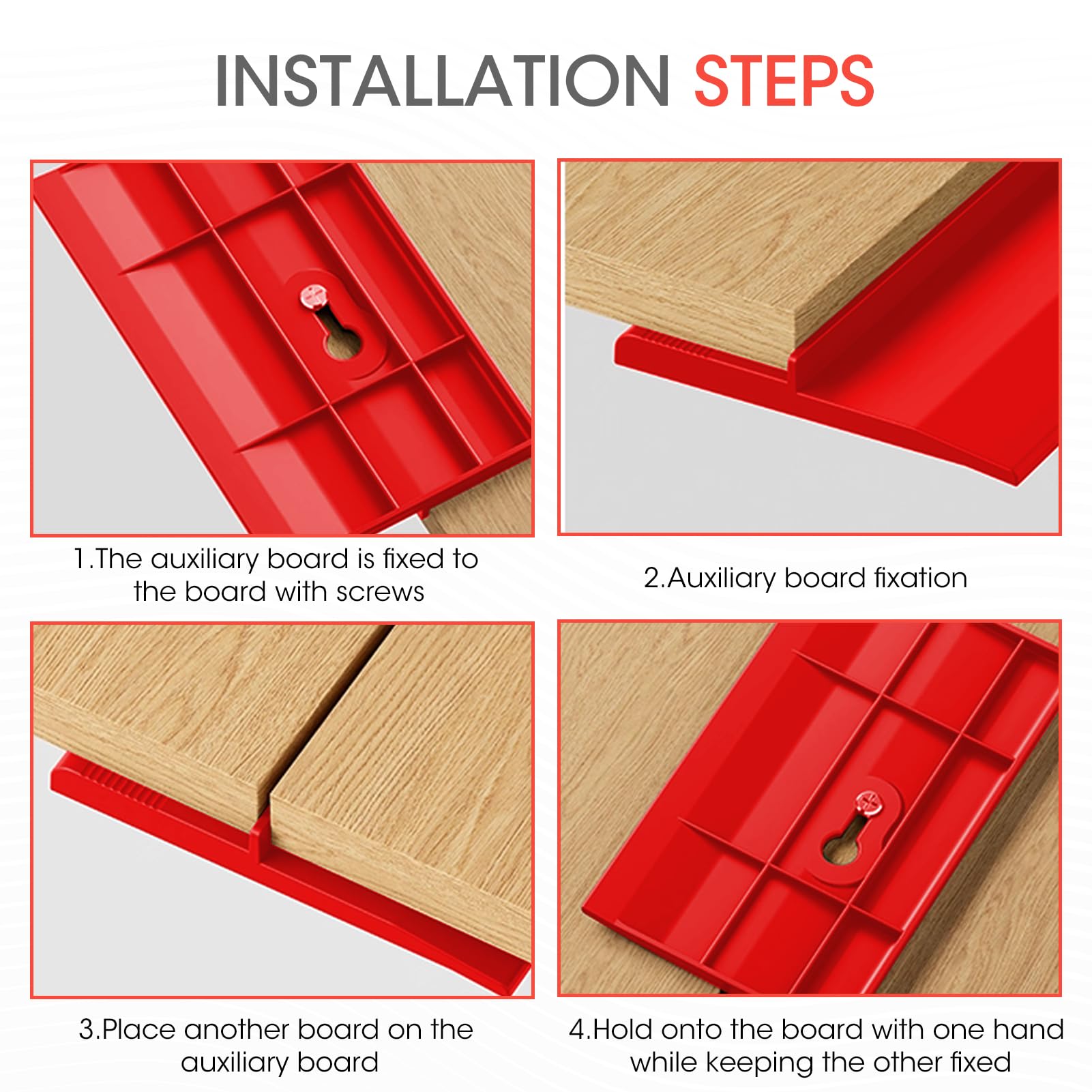 INSTALLATION STEPS

1.The auxiliary board is fixed to the board with screws

2.Auxiliary board fixation

3.Place another board on the auxiliary board

4.Hold onto the board with one hand while keeping the other fixed