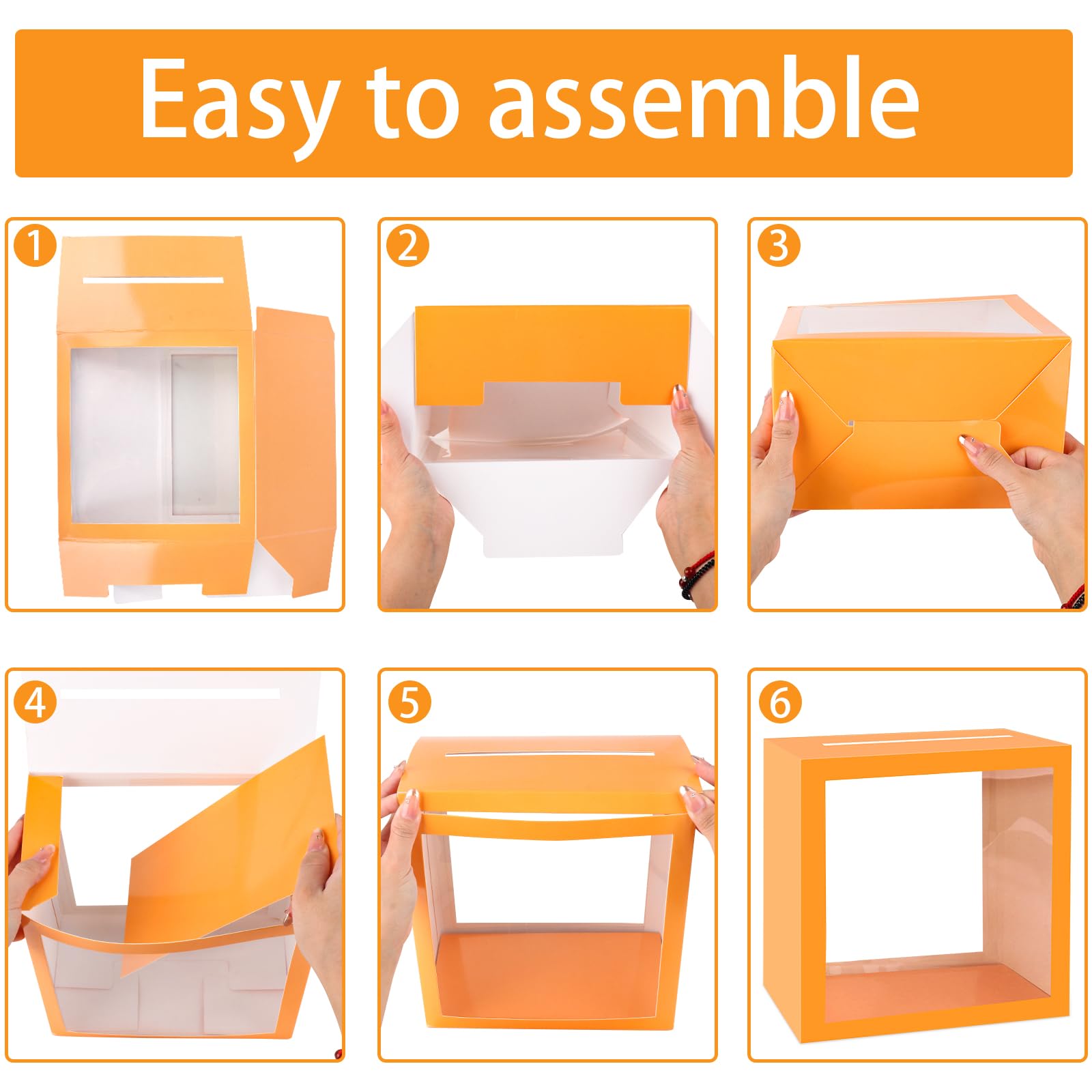 Easy to assemble

1

2

3

4

5

6