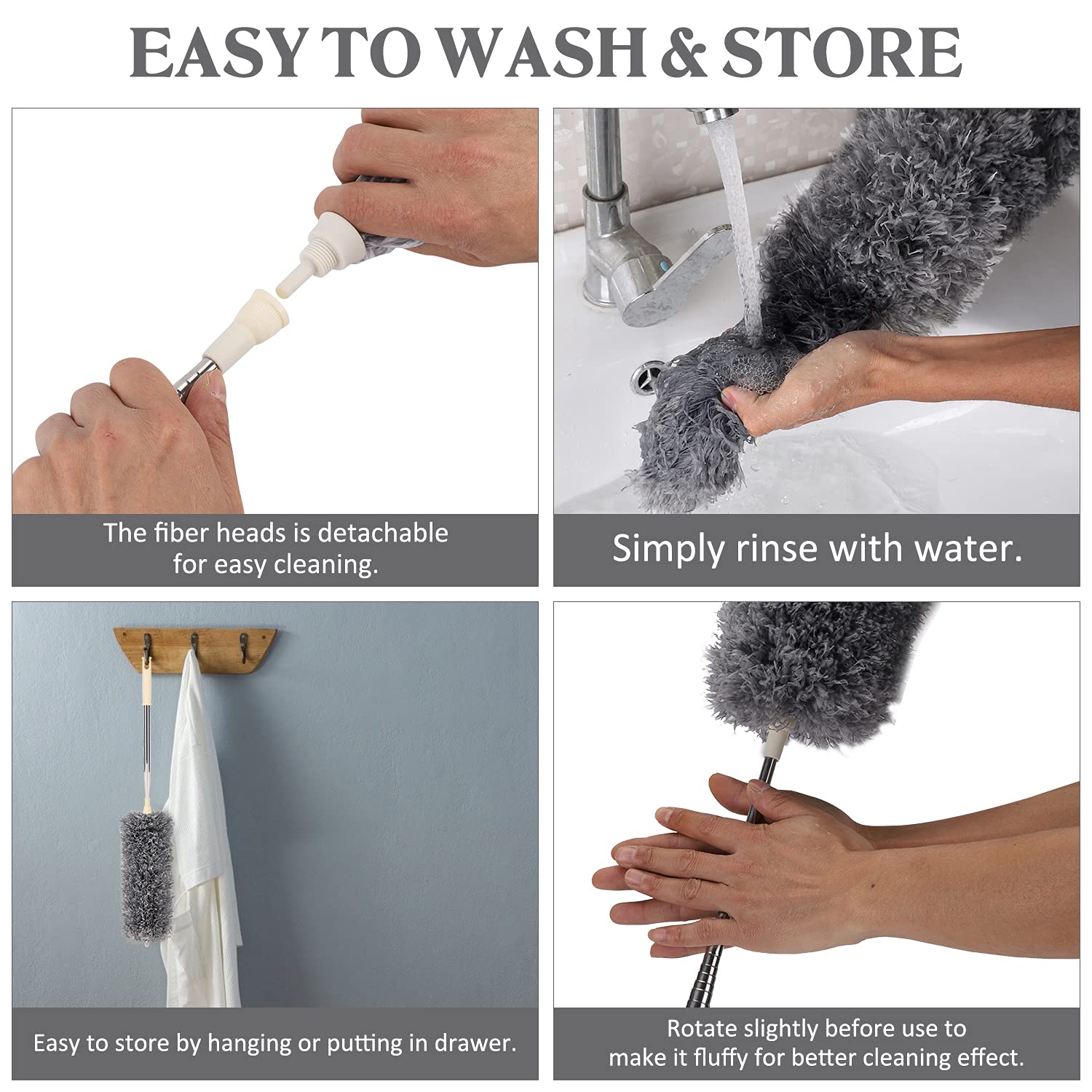 EASY TO WASH & STORE

The fiber heads is detachable for easy cleaning.

Simply rinse with water.

Easy to store by hanging or putting in drawer.

Rotate slightly before use to make it fluffy for better cleaning effect.