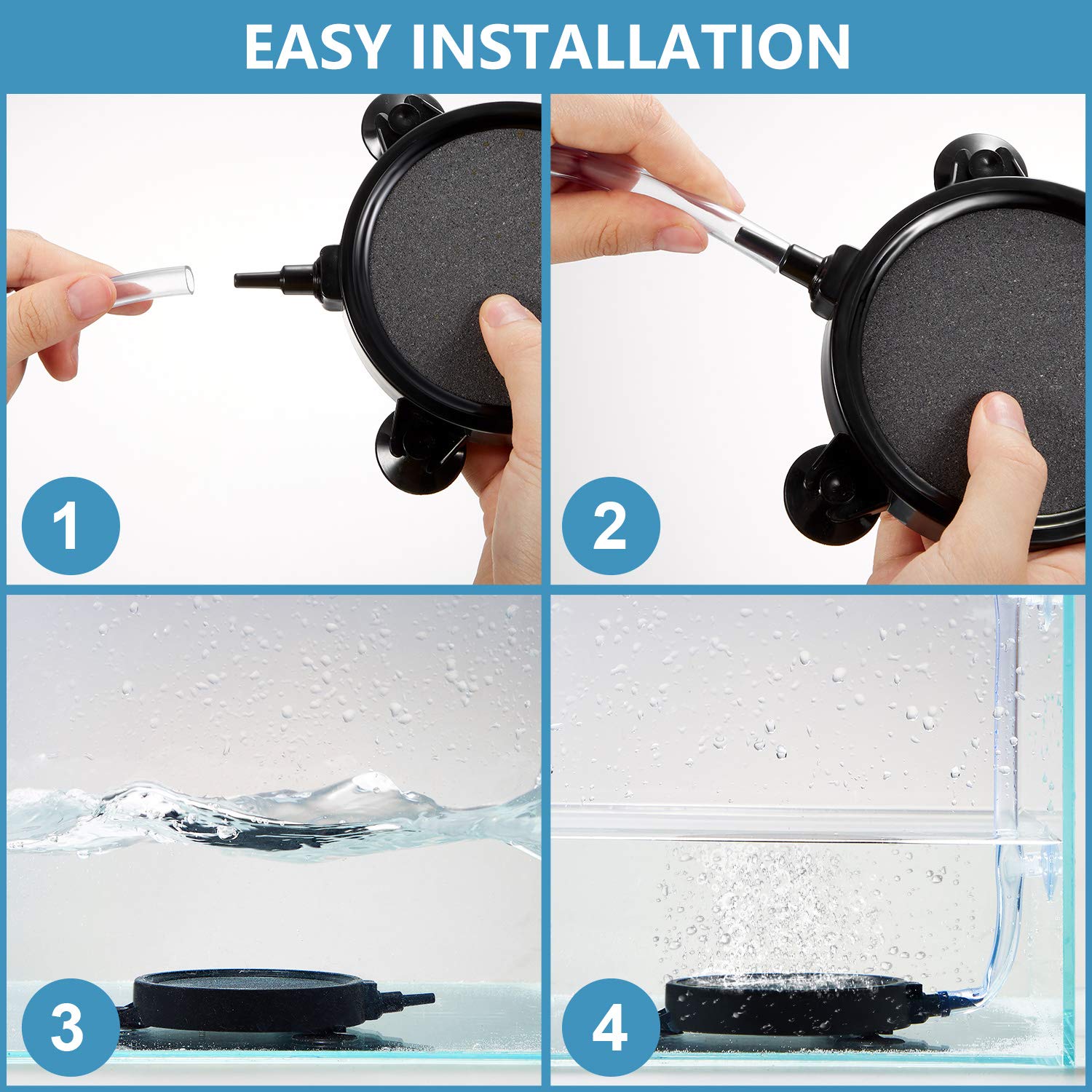 EASY INSTALLATION

1

2

3

4