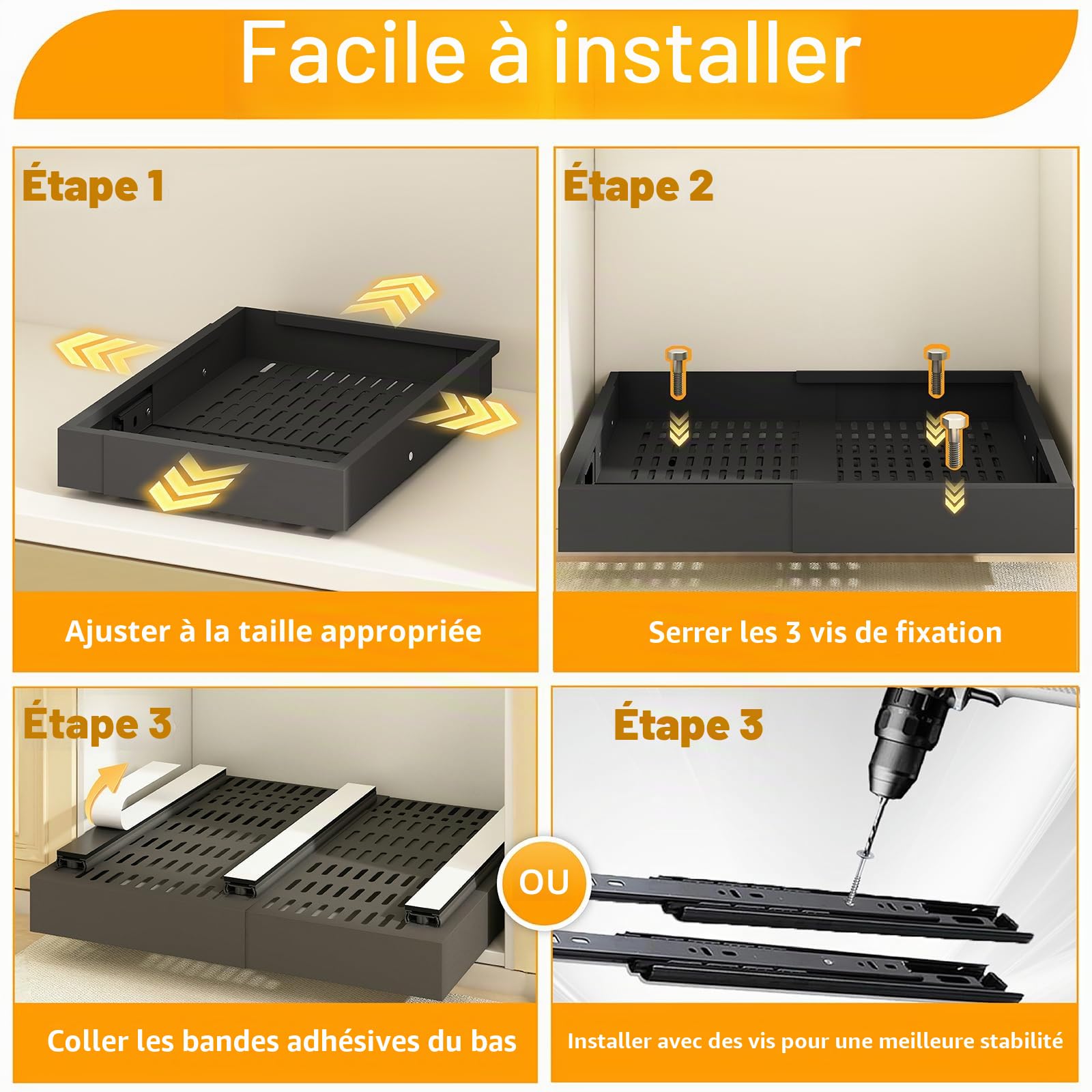 Facile à installer

Étape 1

Ajuster à la taille appropriée

Étape 2

Serrer les 3 vis de fixation

Étape 3

Coller les bandes adhésives du bas

OU

Étape 3

Installer avec des vis pour une meilleure stabilité