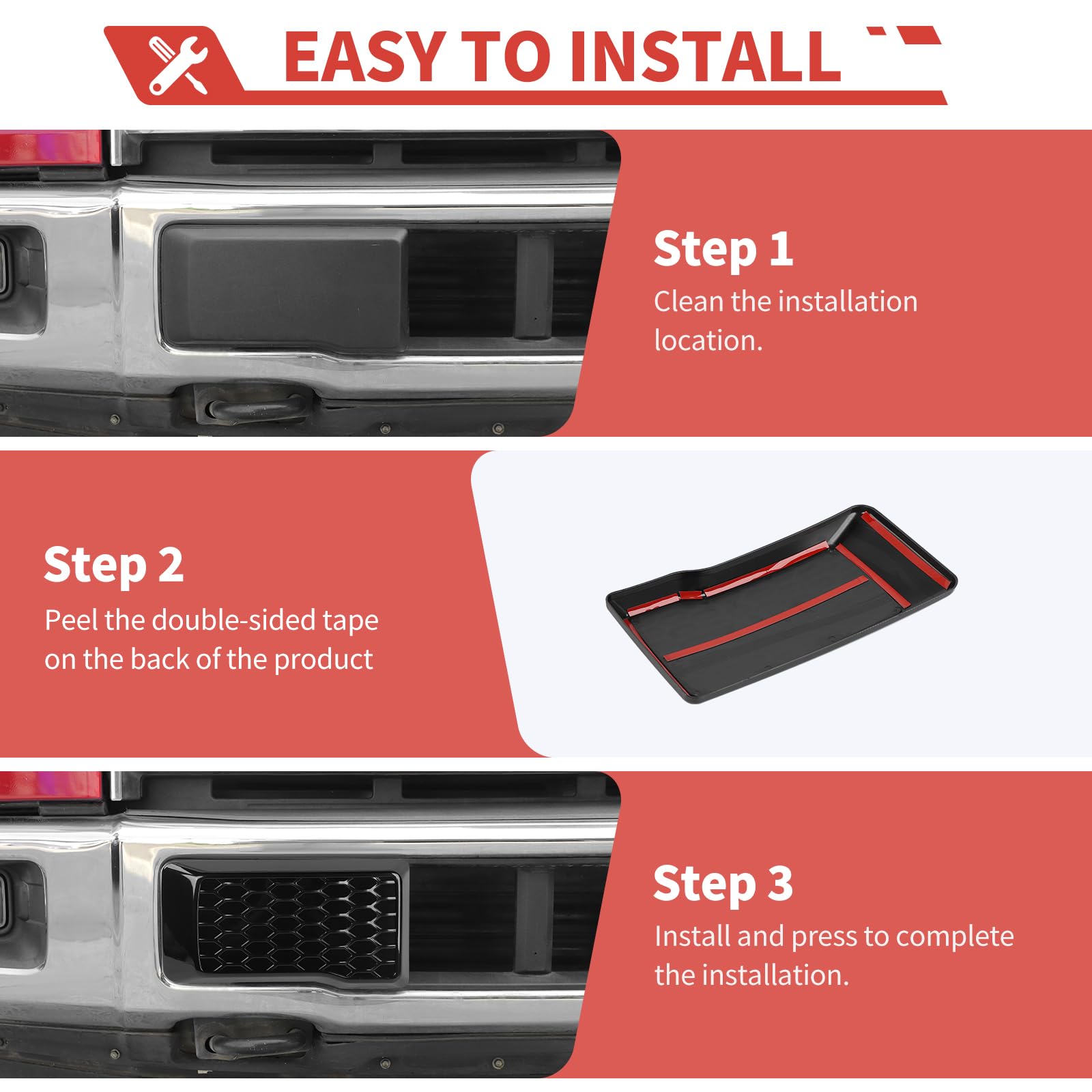 EASY TO INSTALL

Step 1
Clean the installation location.

Step 2
Peel the double-sided tape on the back of the product

Step 3
Install and press to complete the installation.