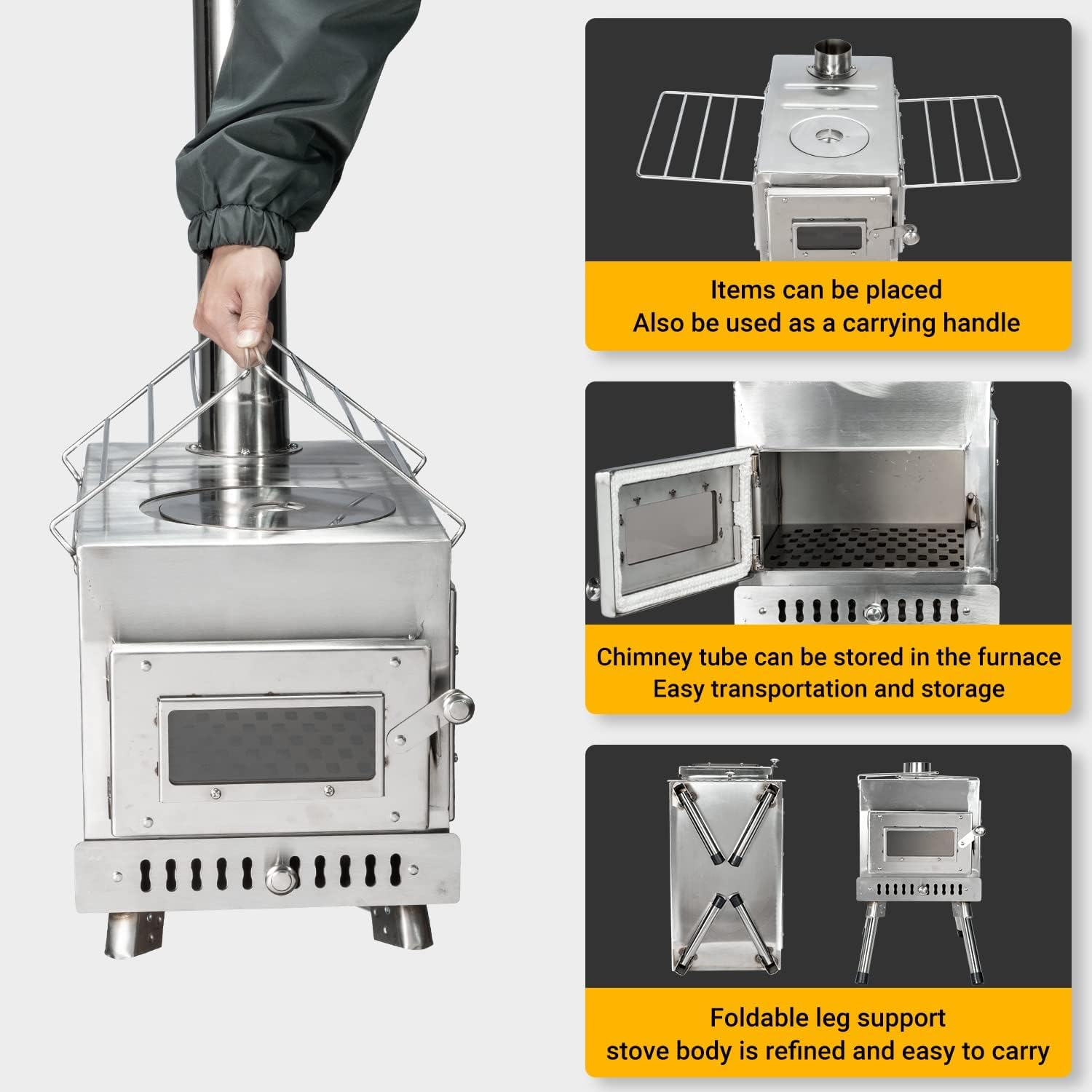 Items can be placed
Also be used as a carrying handle

Chimney tube can be stored in the furnace
Easy transportation and storage

Foldable leg support
stove body is refined and easy to carry