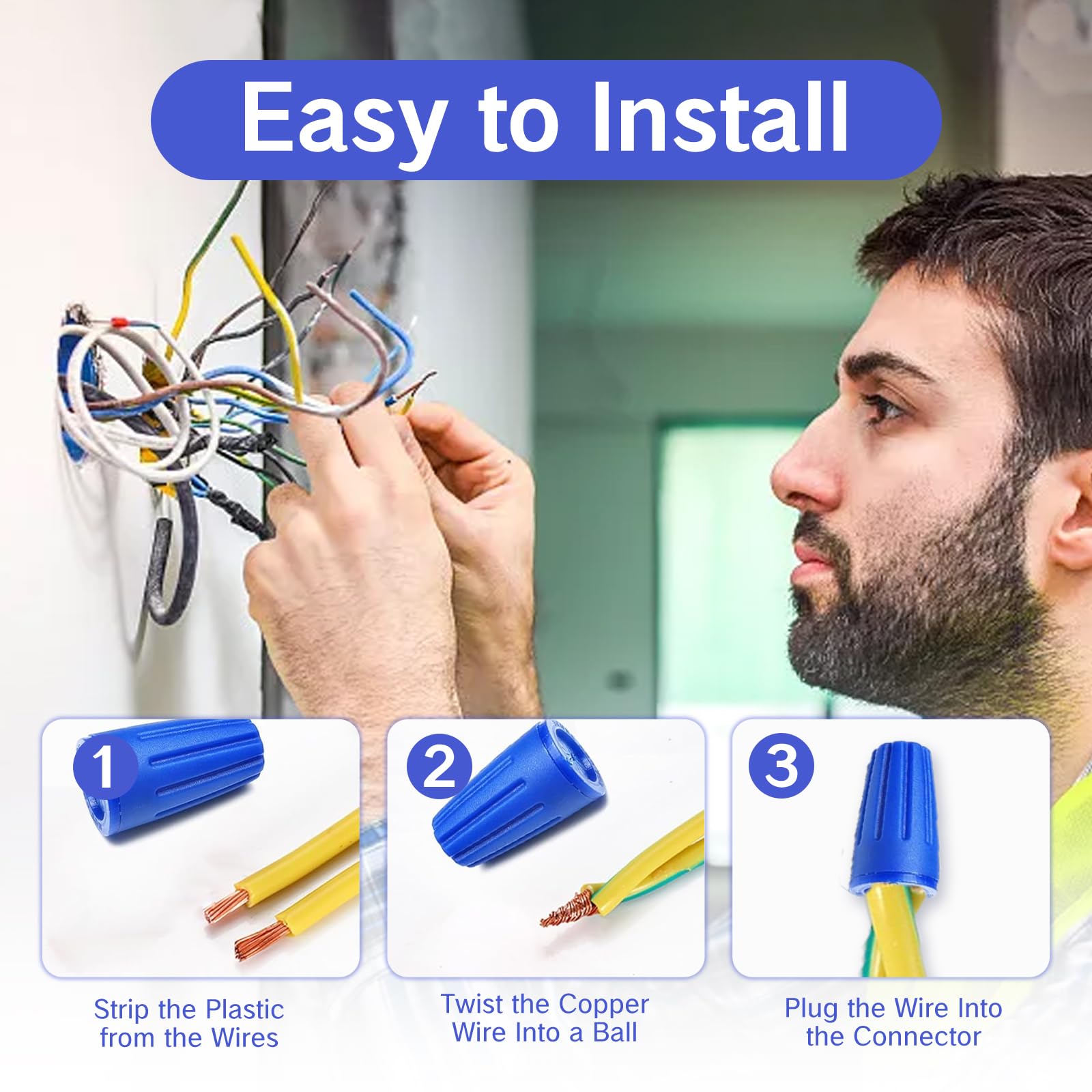 Easy to Install

1

Strip the Plastic from the Wires

2

Twist the Copper Wire Into a Ball

3

Plug the Wire Into the Connector