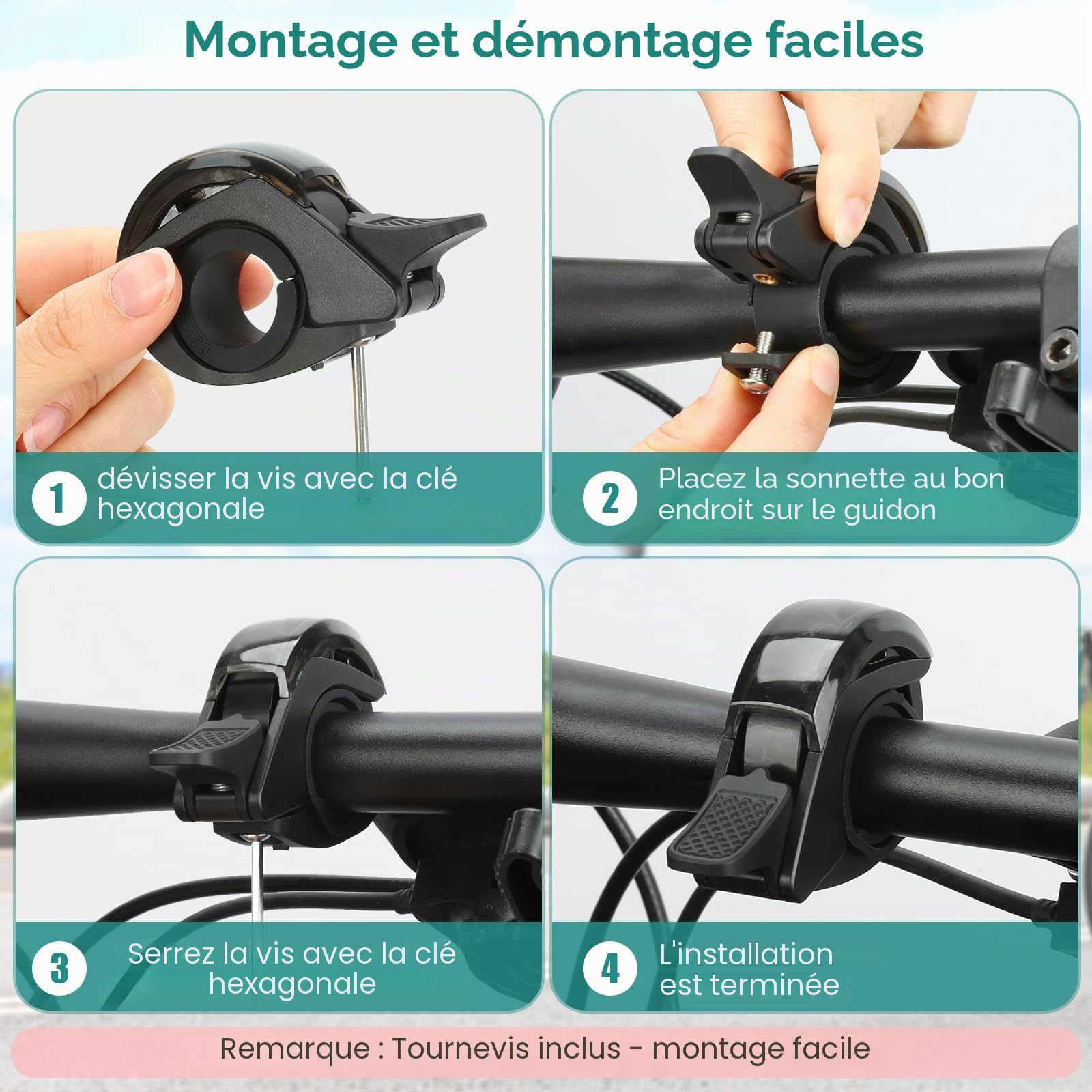 Montage et démontage faciles

1 dévisser la vis avec la clé hexagonale

2 Placez la sonnette au bon endroit sur le guidon

3 Serrez la vis avec la clé hexagonale

4 L'installation est terminée

Remarque : Tournevis inclus - montage facile