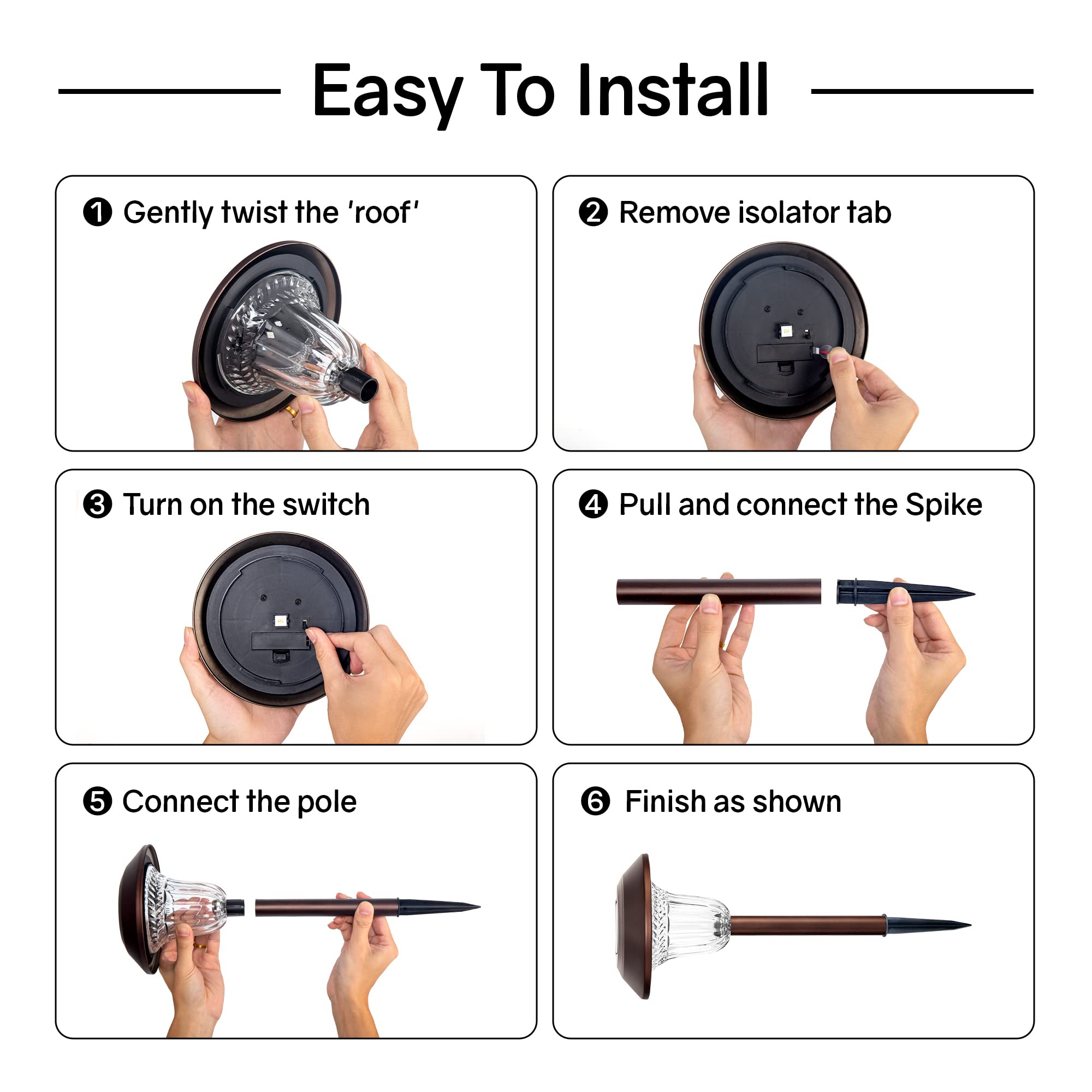 Easy To Install

❶ Gently twist the 'roof'

❷ Remove isolator tab

❸ Turn on the switch

❹ Pull and connect the Spike

❺ Connect the pole

❻ Finish as shown