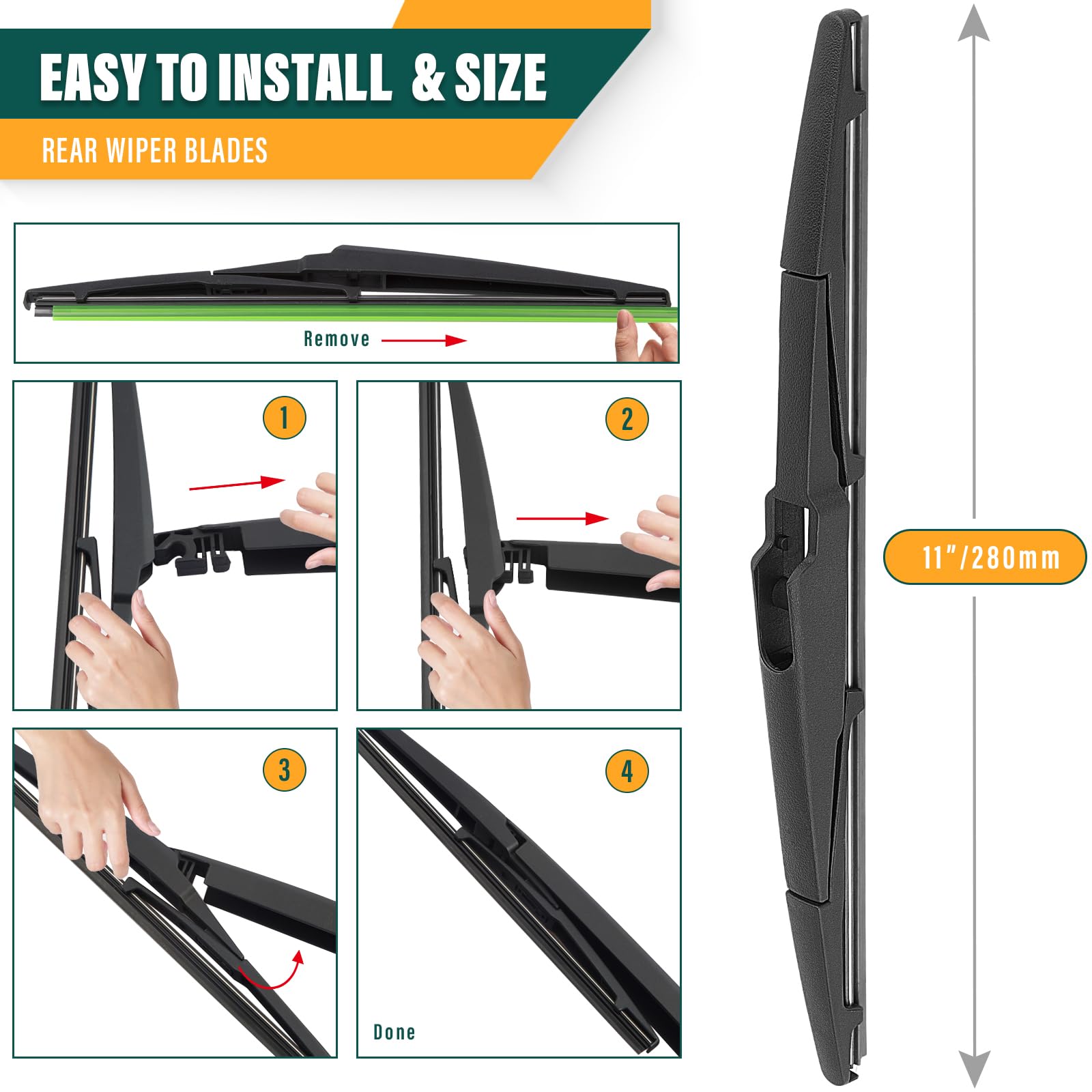 EASY TO INSTALL & SIZE

REAR WIPER BLADES

Remove

1

2

3

4

Done

11"/280mm