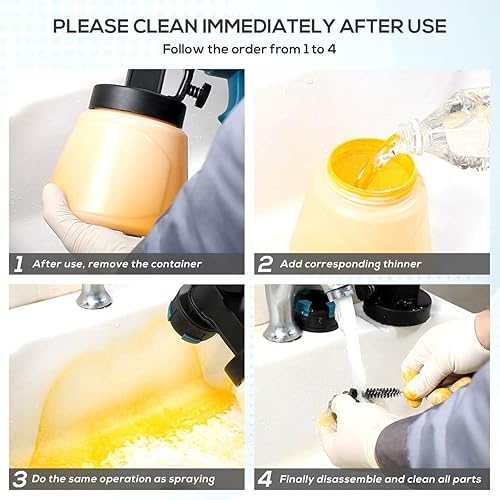 PLEASE CLEAN IMMEDIATELY AFTER USE

Follow the order from 1 to 4

1 After use, remove the container

2 Add corresponding thinner

3 Do the same operation as spraying

4 Finally disassemble and clean all parts