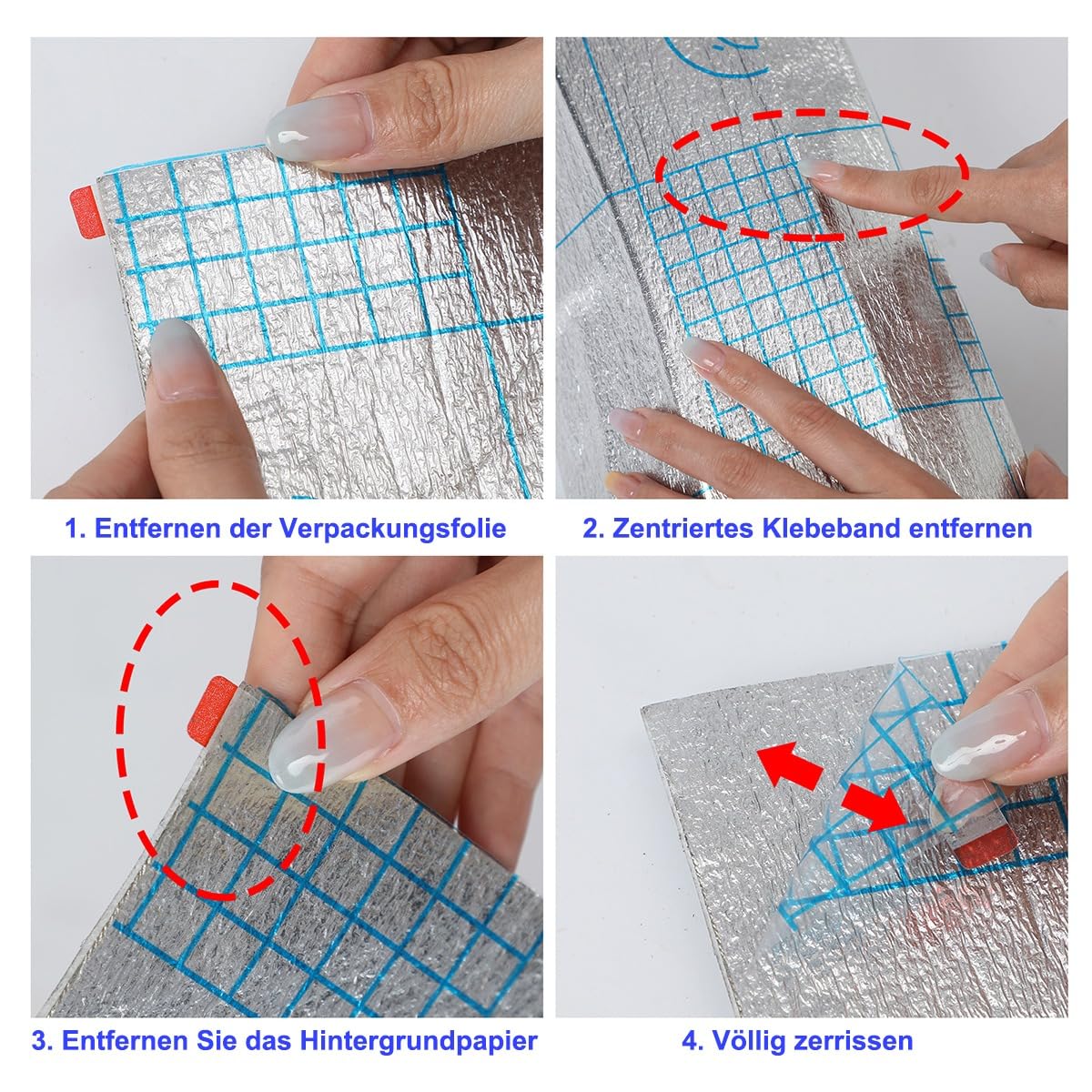 1. Entfernen der Verpackungsfolie

2. Zentriertes Klebeband entfernen

3. Entfernen Sie das Hintergrundpapier

4. Völlig zerrissen