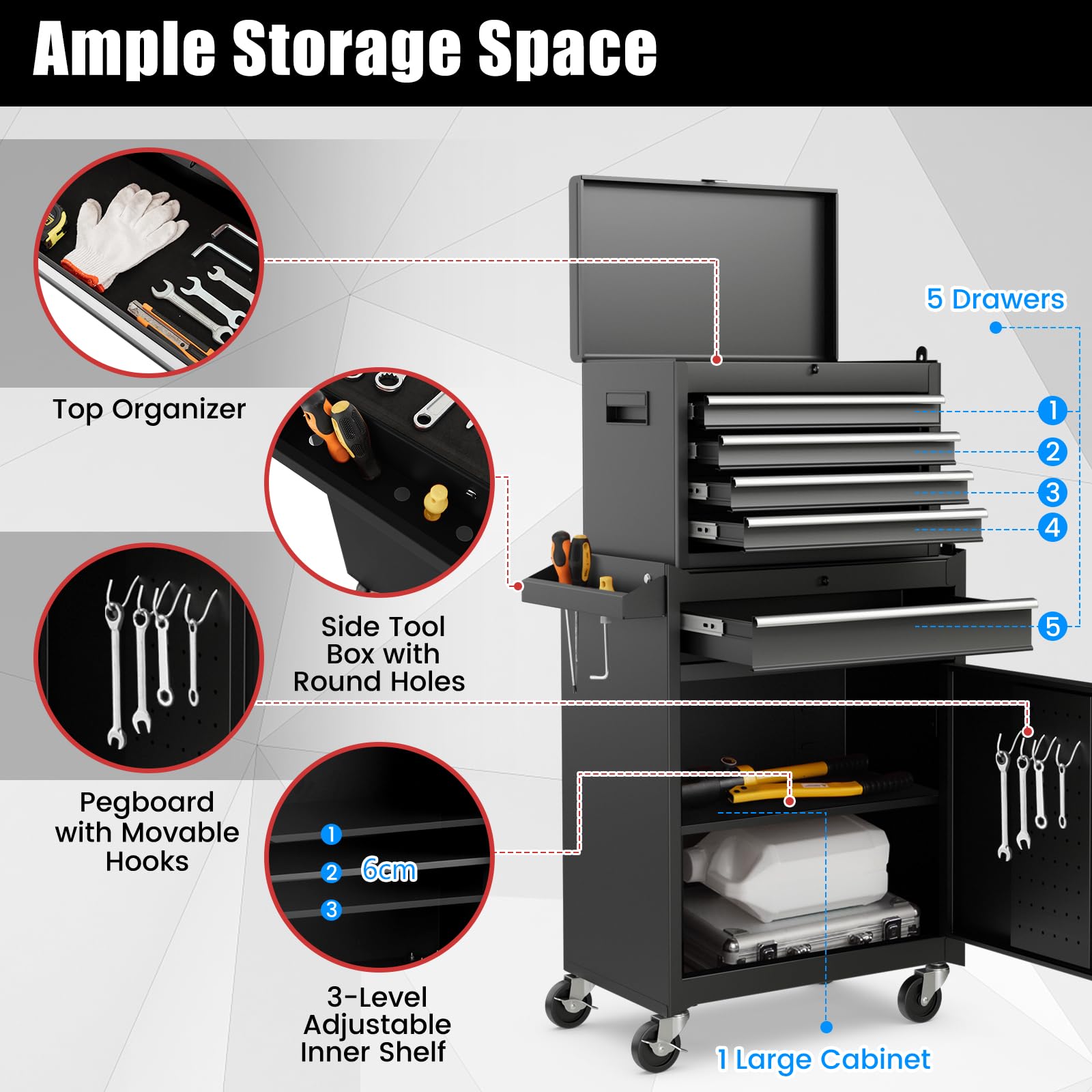 Ample Storage Space

Top Organizer

Side Tool Box with Round Holes

Pegboard with Movable Hooks

1
2
3
6cm

3-Level Adjustable Inner Shelf

5 Drawers

1
2
3
4
5

1 Large Cabinet