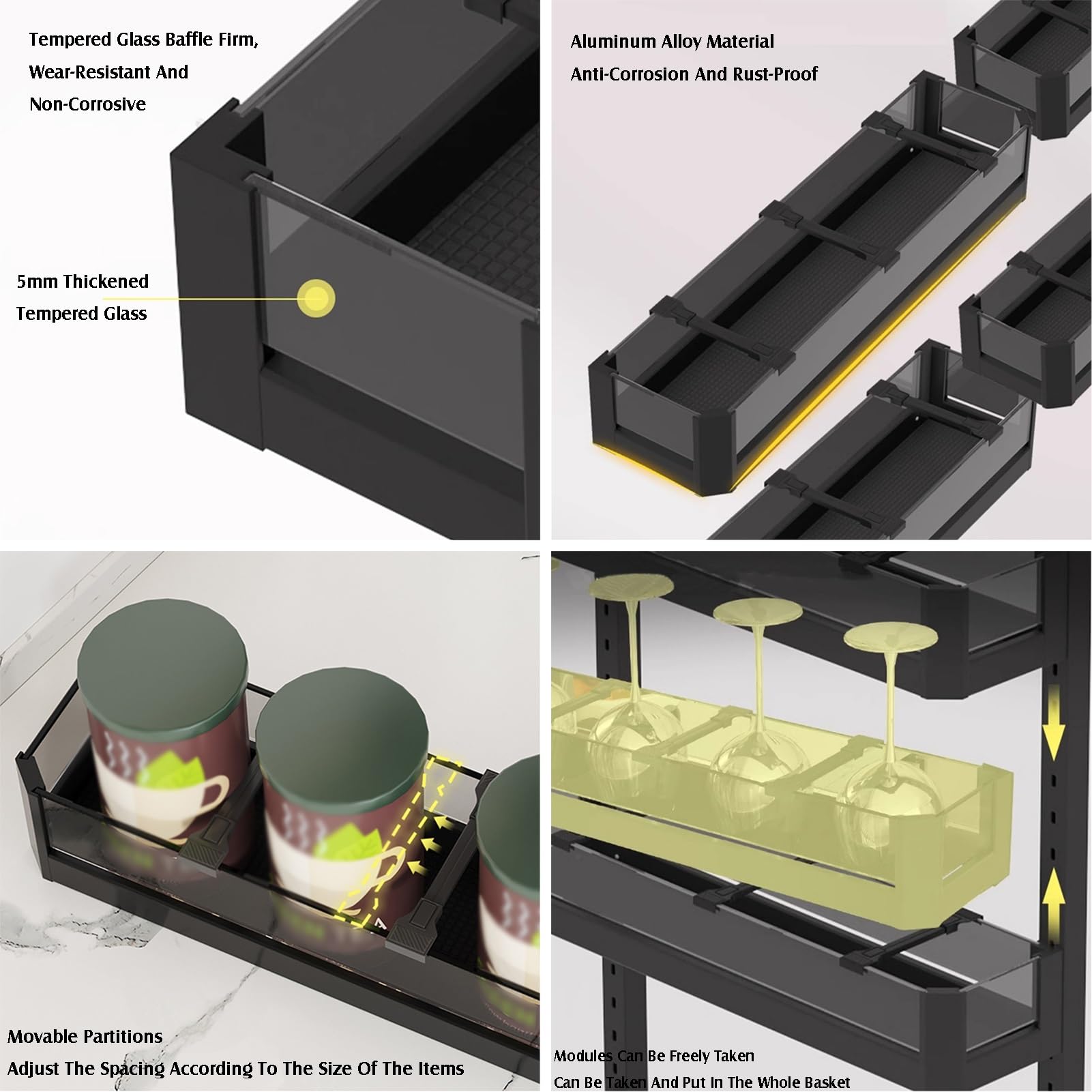 Tempered Glass Baffle Firm, Wear-Resistant And Non-Corrosive

5mm Thickened Tempered Glass

Aluminum Alloy Material
Anti-Corrosion And Rust-Proof

Movable Partitions
Adjust The Spacing According To The Size Of The Items

Modules Can Be Freely Taken
Can Be Taken And Put In The Whole Basket