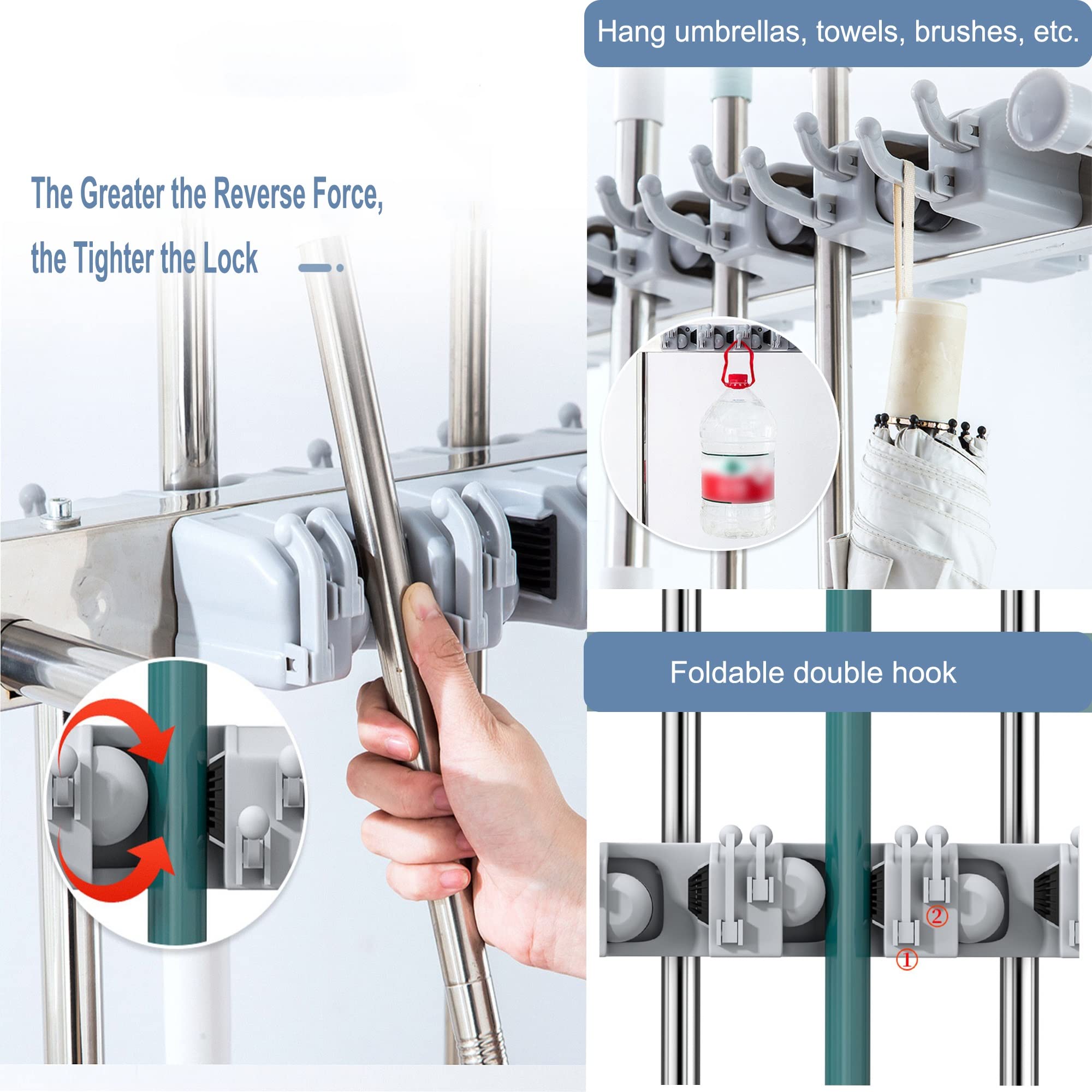 The Greater the Reverse Force,
the Tighter the Lock

Hang umbrellas, towels, brushes, etc.

Foldable double hook

②
①