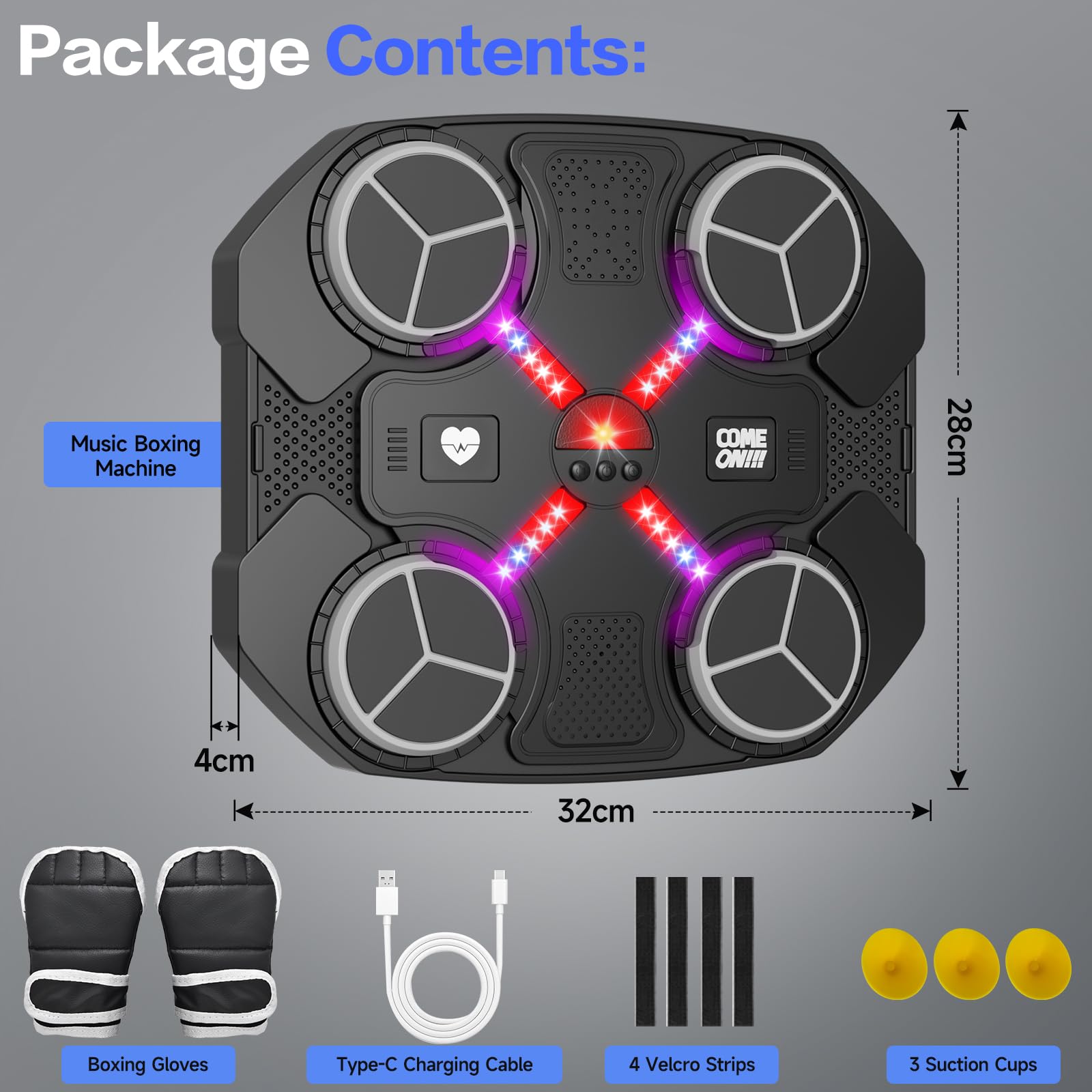 Package Contents:

Music Boxing Machine

COME ON!!!

28cm

4cm

32cm

Boxing Gloves

Type-C Charging Cable

4 Velcro Strips

3 Suction Cups