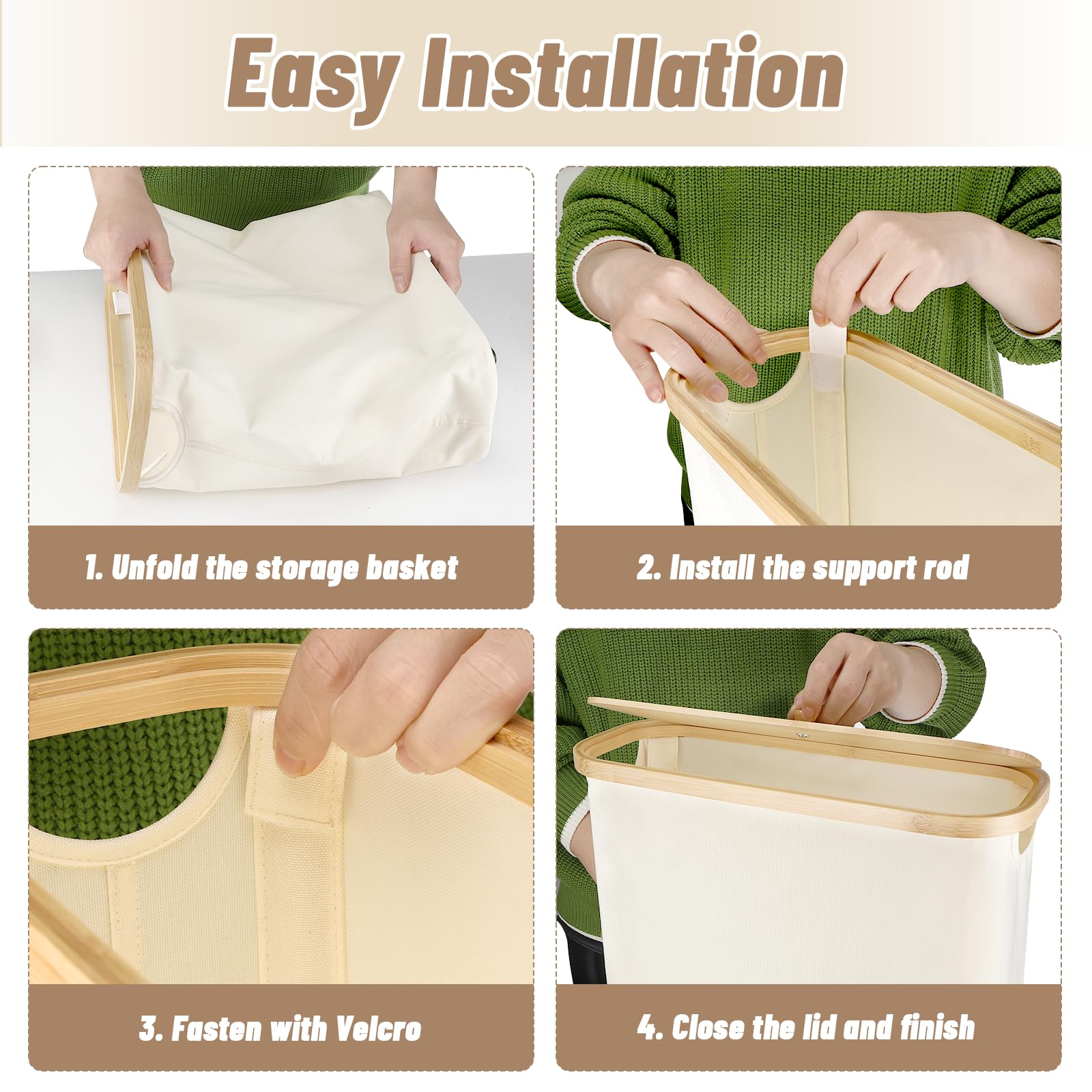 Easy Installation

1. Unfold the storage basket

2. Install the support rod

3. Fasten with Velcro

4. Close the lid and finish