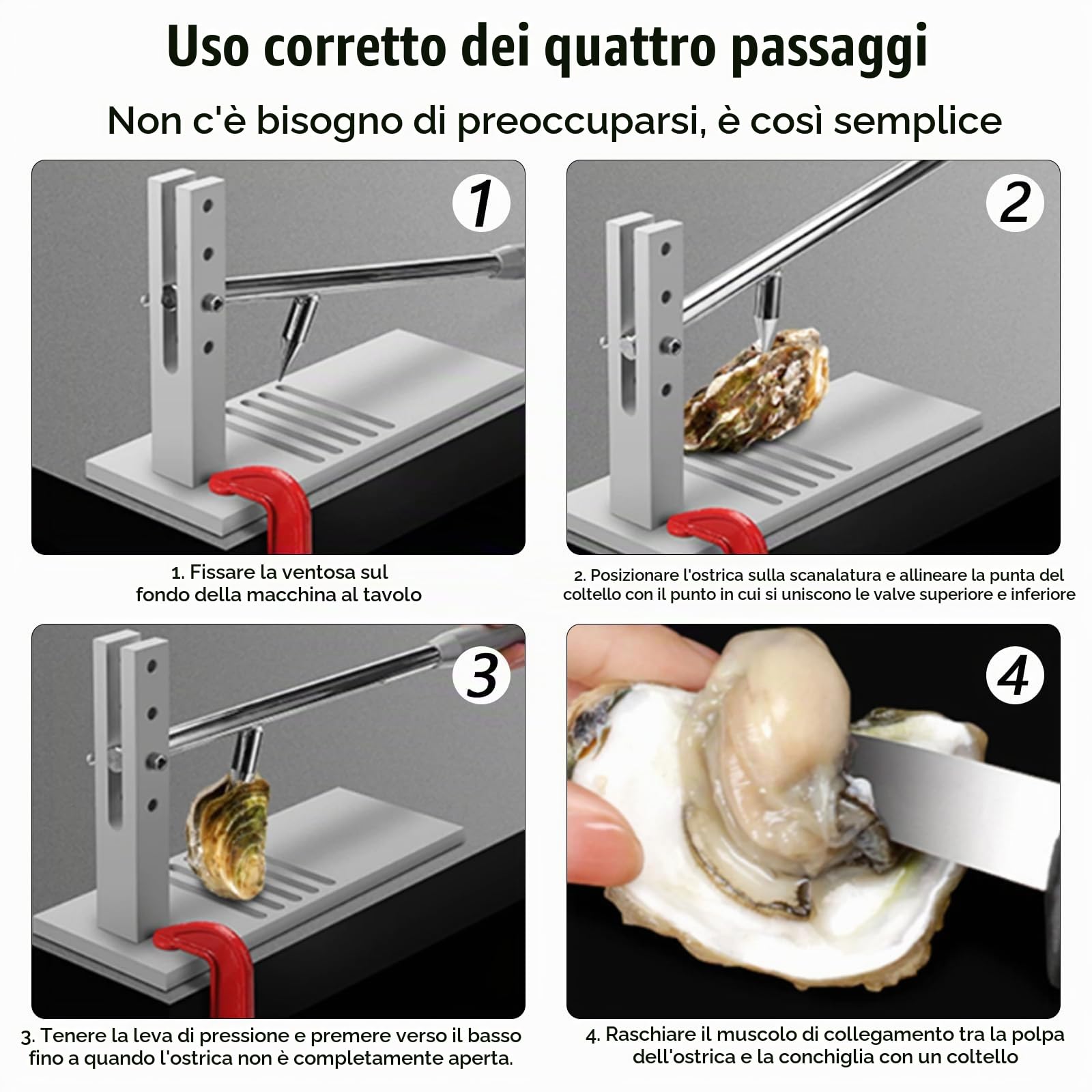 Uso corretto dei quattro passaggi

Non c'è bisogno di preoccuparsi, è così semplice

1

1. Fissare la ventosa sul fondo della macchina al tavolo

2

2. Posizionare l'ostrica sulla scanalatura e allineare la punta del coltello con il punto in cui si uniscono le valve superiore e inferiore

3

3. Tenere la leva di pressione e premere verso il basso fino a quando l'ostrica non è completamente aperta.

4

4. Raschiare il muscolo di collegamento tra la polpa dell'ostrica e la conchiglia con un coltello