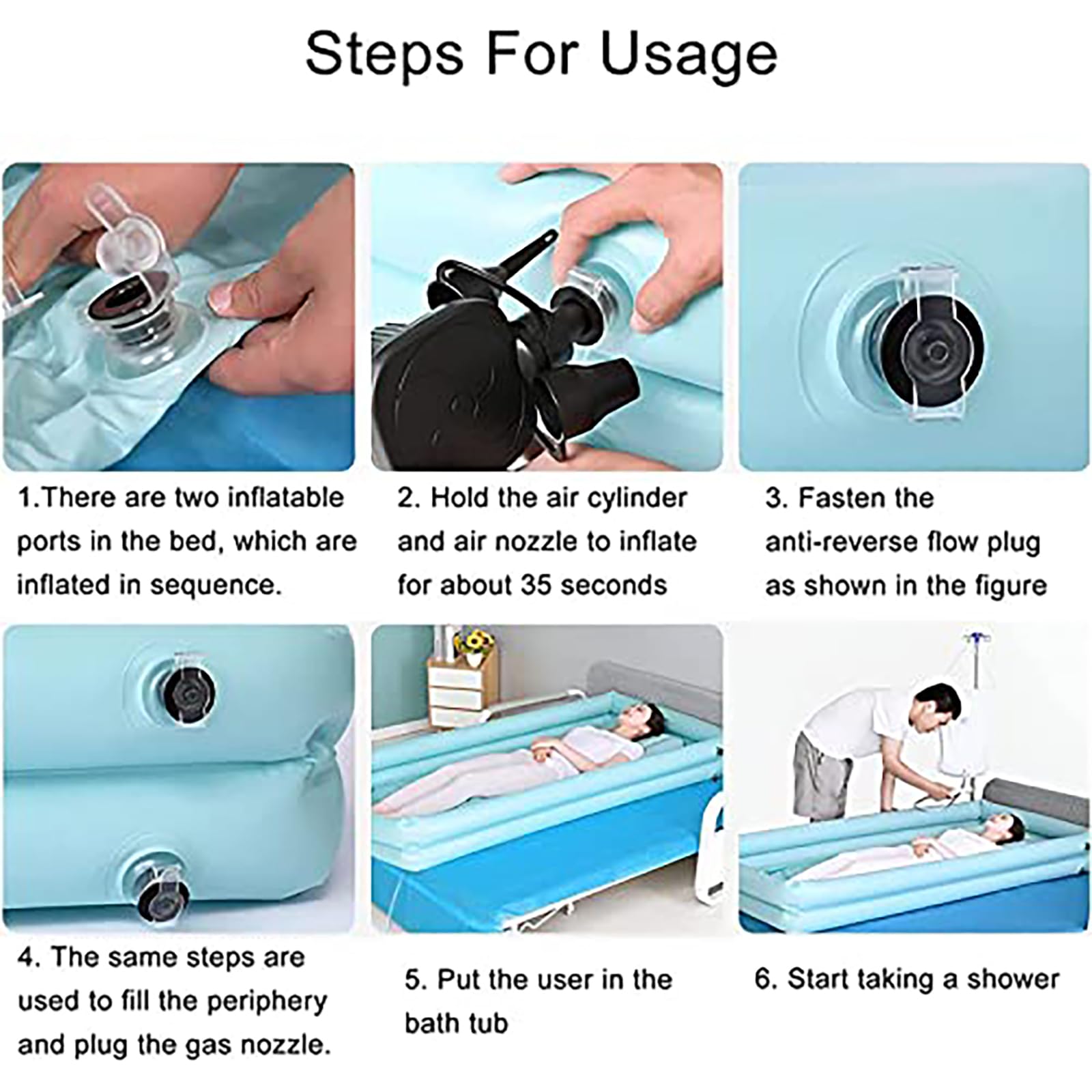 Steps For Usage

1.There are two inflatable ports in the bed, which are inflated in sequence.

2. Hold the air cylinder and air nozzle to inflate for about 35 seconds

3. Fasten the anti-reverse flow plug as shown in the figure

4. The same steps are used to fill the periphery and plug the gas nozzle.

5. Put the user in the bath tub

6. Start taking a shower